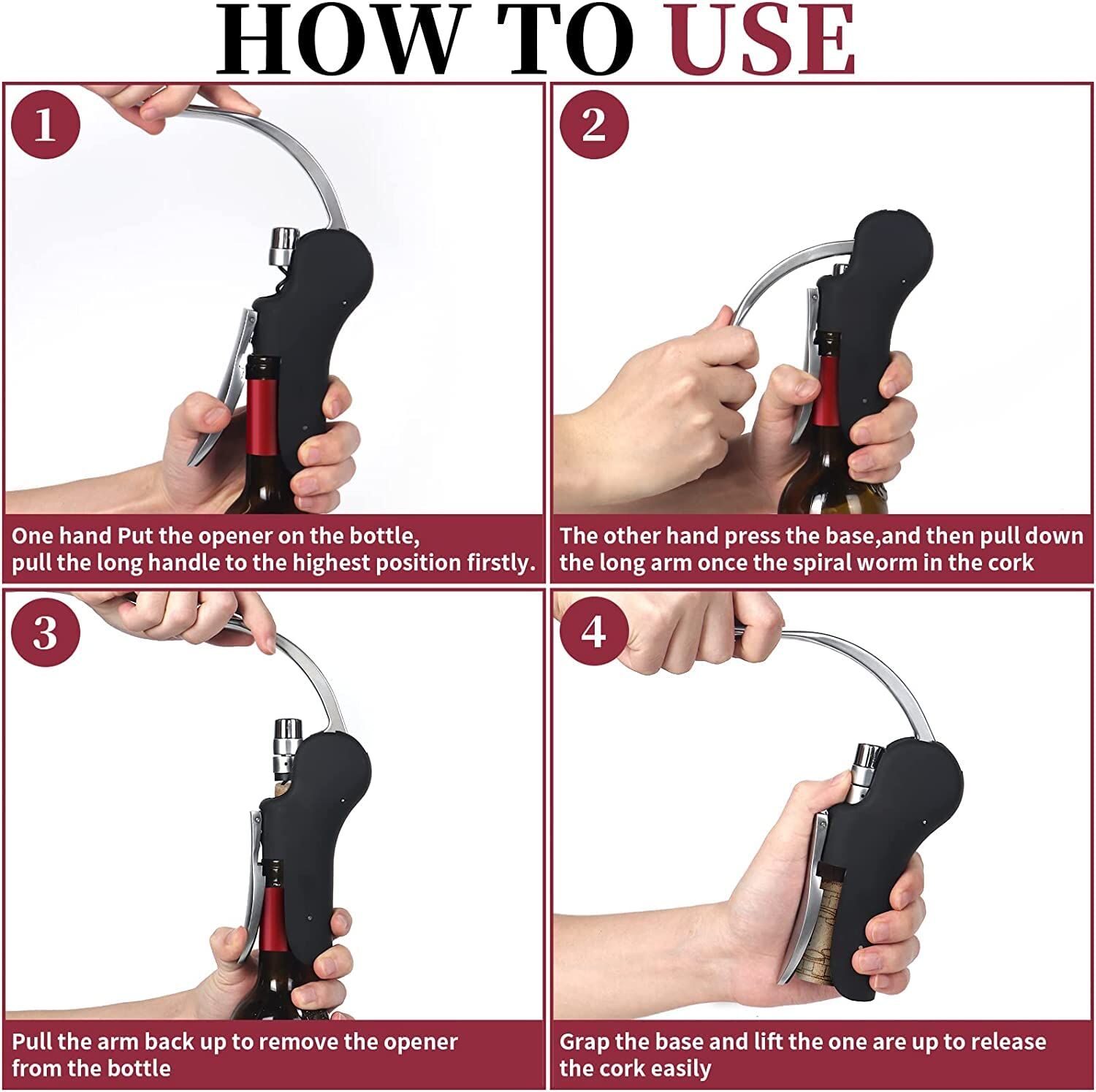 HOW TO USE

1

One hand Put the opener on the bottle, pull the long handle to the highest position firstly.

2

The other hand press the base,and then pull down the long arm once the spiral worm in the cork

3

Pull the arm back up to remove the opener from the bottle

4

Grap the base and lift the one are up to release the cork easily