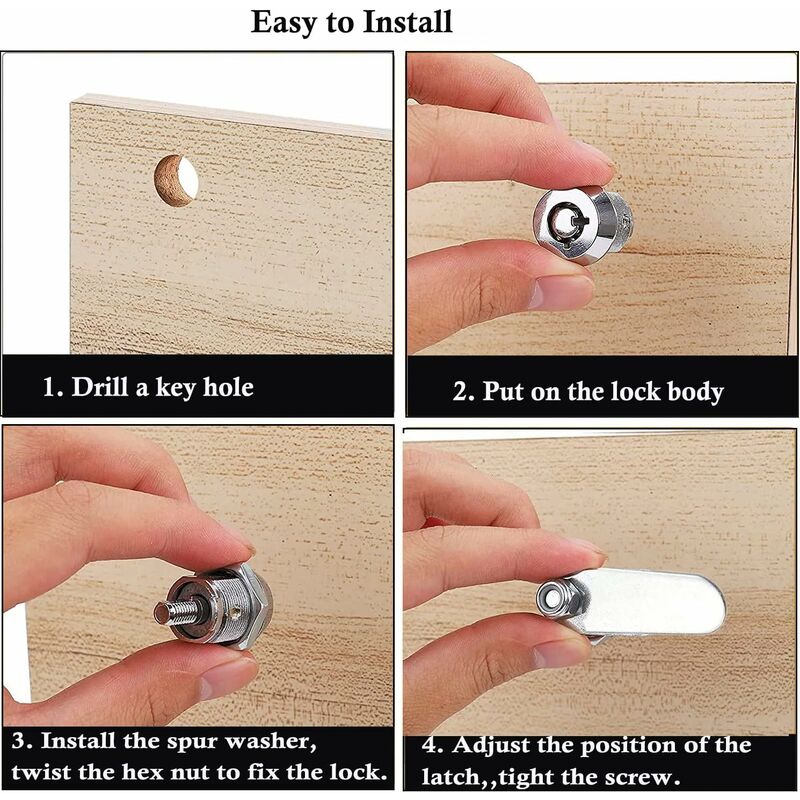 Easy to Install

1. Drill a key hole

2. Put on the lock body

3. Install the spur washer, twist the hex nut to fix the lock.

4. Adjust the position of the latch,,tight the screw.