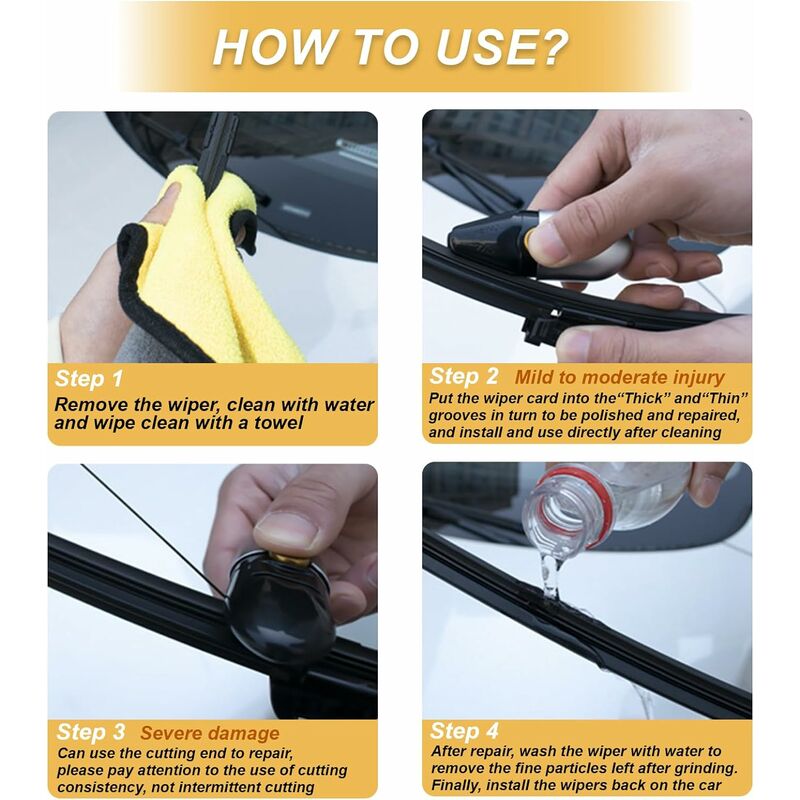 HOW TO USE?

Step 1
Remove the wiper, clean with water and wipe clean with a towel

Step 2 Mild to moderate injury
Put the wiper card into the"Thick" and"Thin" grooves in turn to be polished and repaired, and install and use directly after cleaning

Step 3 Severe damage
Can use the cutting end to repair, please pay attention to the use of cutting consistency, not intermittent cutting

Step 4
After repair, wash the wiper with water to remove the fine particles left after grinding. Finally, install the wipers back on the car