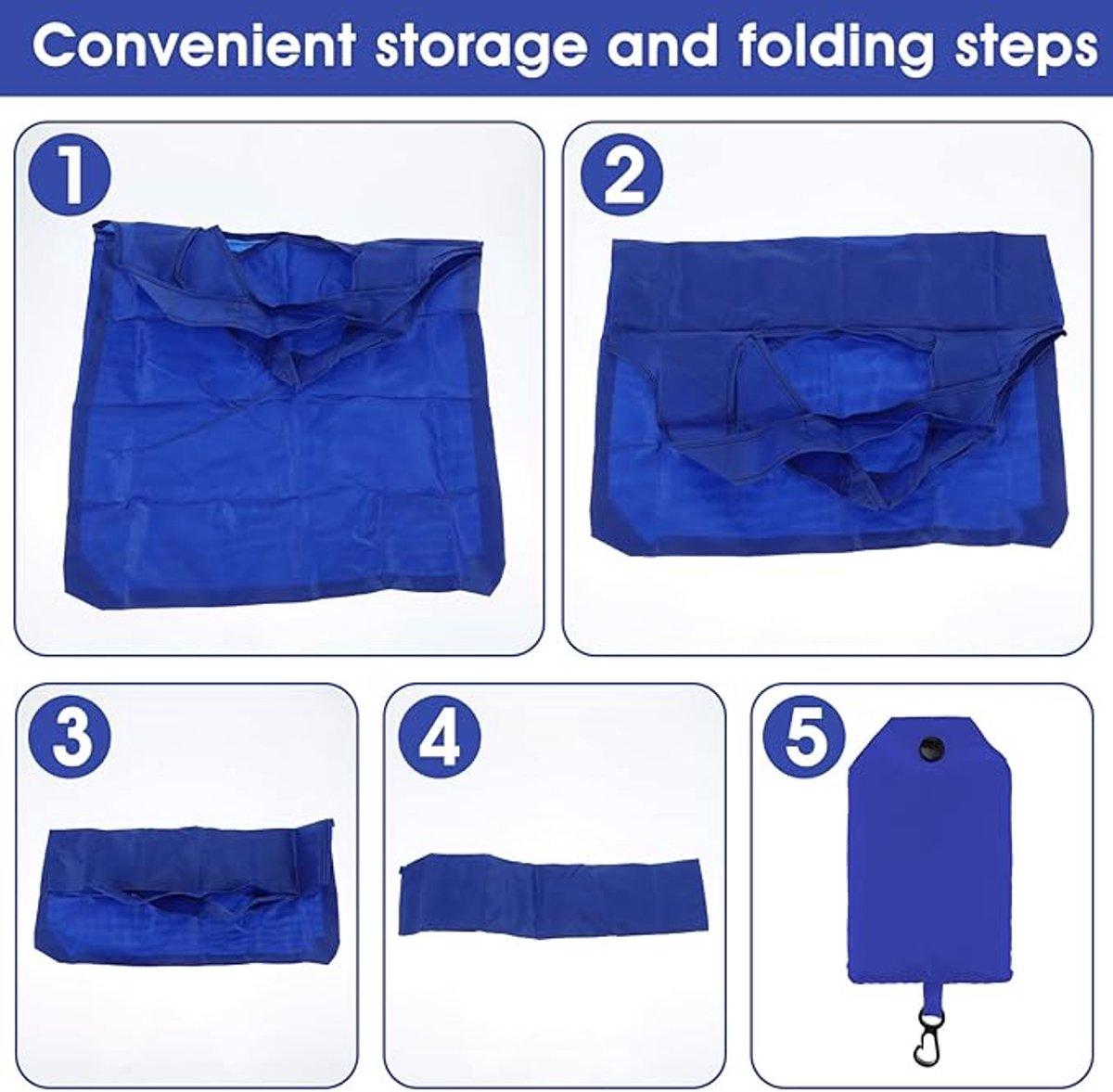 Convenient storage and folding steps

1

2

3

4

5