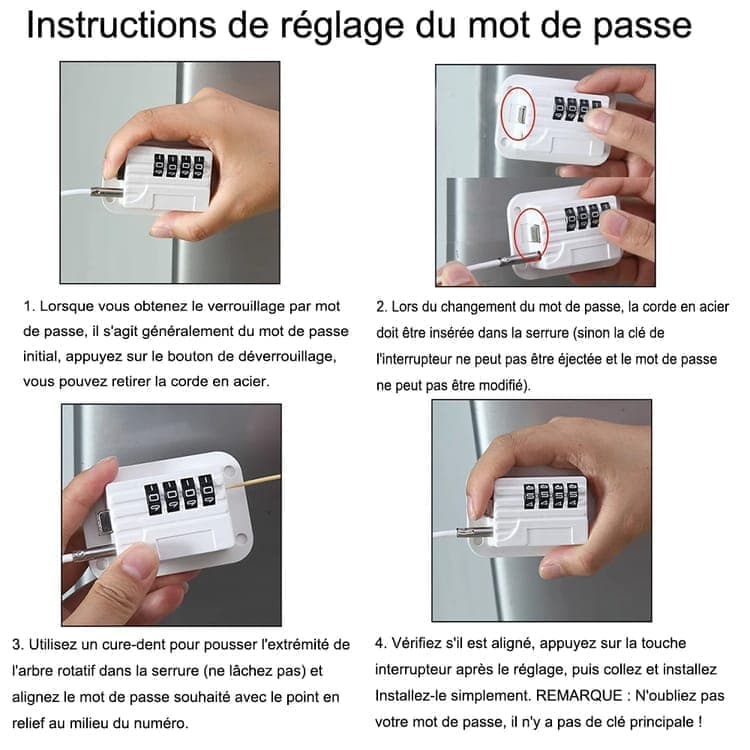 Instructions de réglage du mot de passe

1. Lorsque vous obtenez le verrouillage par mot de passe, il s'agit généralement du mot de passe initial, appuyez sur le bouton de déverrouillage, vous pouvez retirer la corde en acier.

2. Lors du changement du mot de passe, la corde en acier doit être insérée dans la serrure (sinon la clé de l'interrupteur ne peut pas être éjectée et le mot de passe ne peut pas être modifié).

3. Utilisez un cure-dent pour pousser l'extrémité de l'arbre rotatif dans la serrure (ne lâchez pas) et alignez le mot de passe souhaité avec le point en relief au milieu du numéro.

4. Vérifiez s'il est aligné, appuyez sur la touche interrupteur après le réglage, puis collez et installez Installez-le simplement. REMARQUE : N'oubliez pas votre mot de passe, il n'y a pas de clé principale !