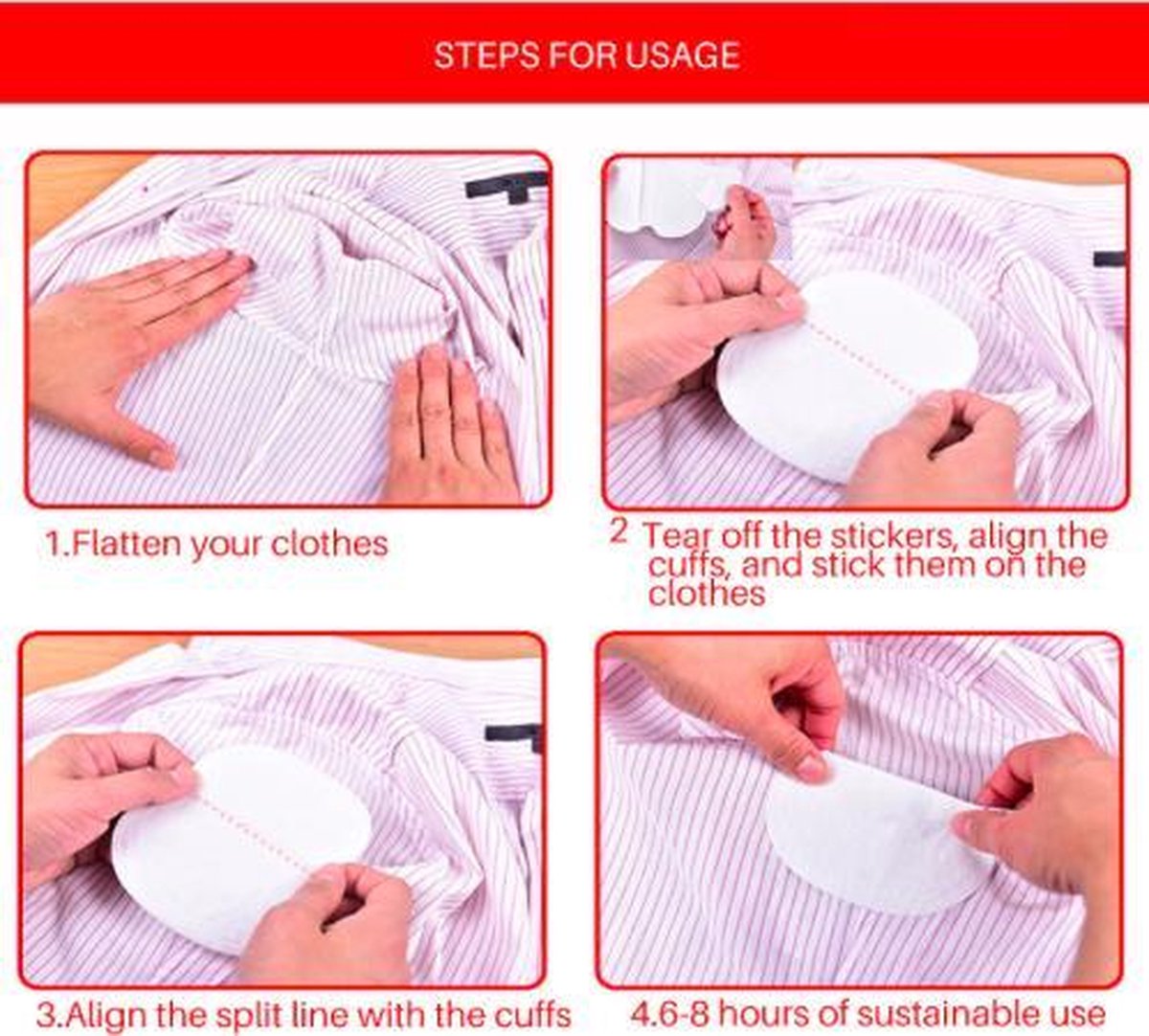 STEPS FOR USAGE

1.Flatten your clothes

2 Tear off the stickers, align the cuffs, and stick them on the clothes

3.Align the split line with the cuffs

4.6-8 hours of sustainable use