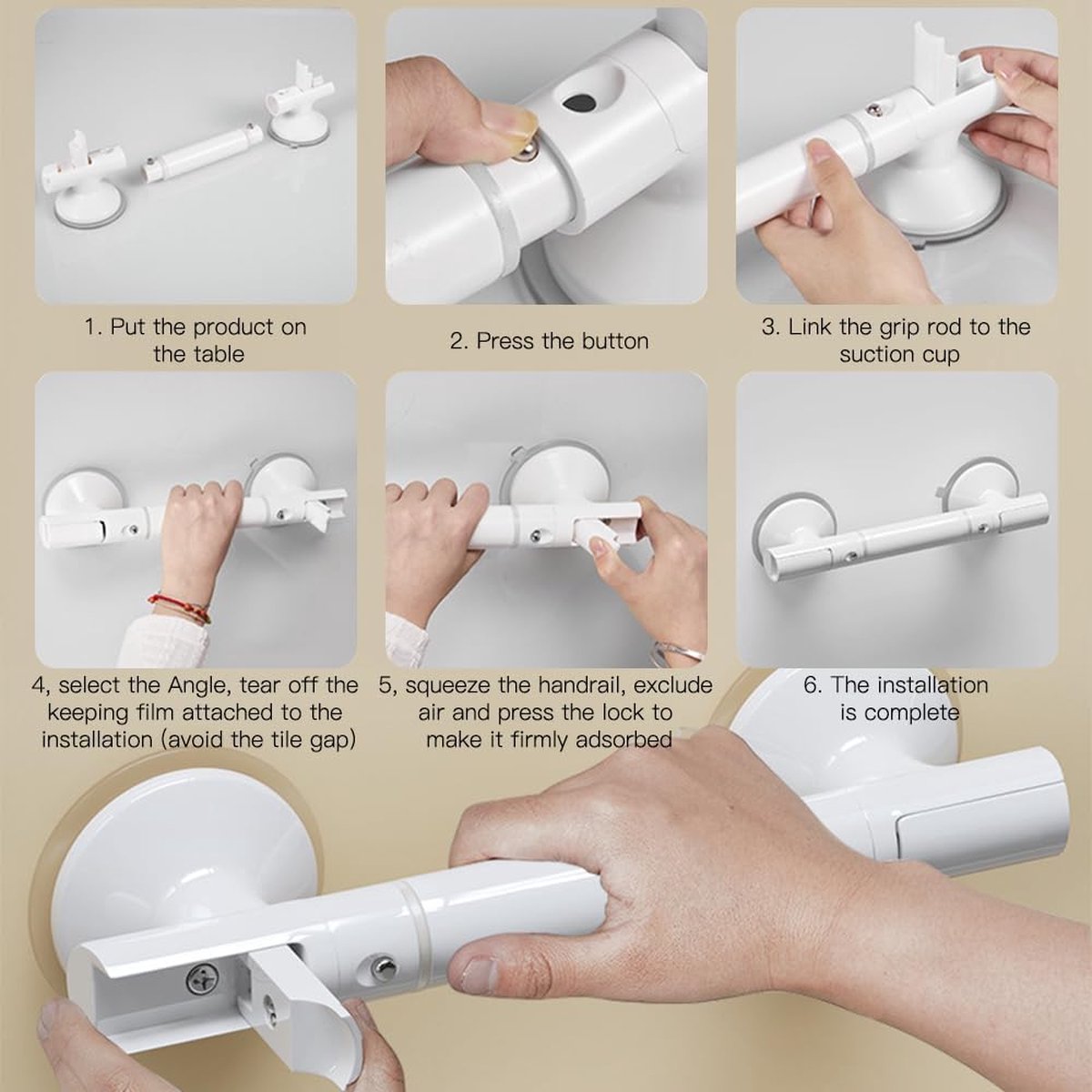 1. Put the product on the table

2. Press the button

3. Link the grip rod to the suction cup

4, select the Angle, tear off the keeping film attached to the installation (avoid the tile gap)

5, squeeze the handrail, exclude air and press the lock to make it firmly adsorbed

6. The installation is complete