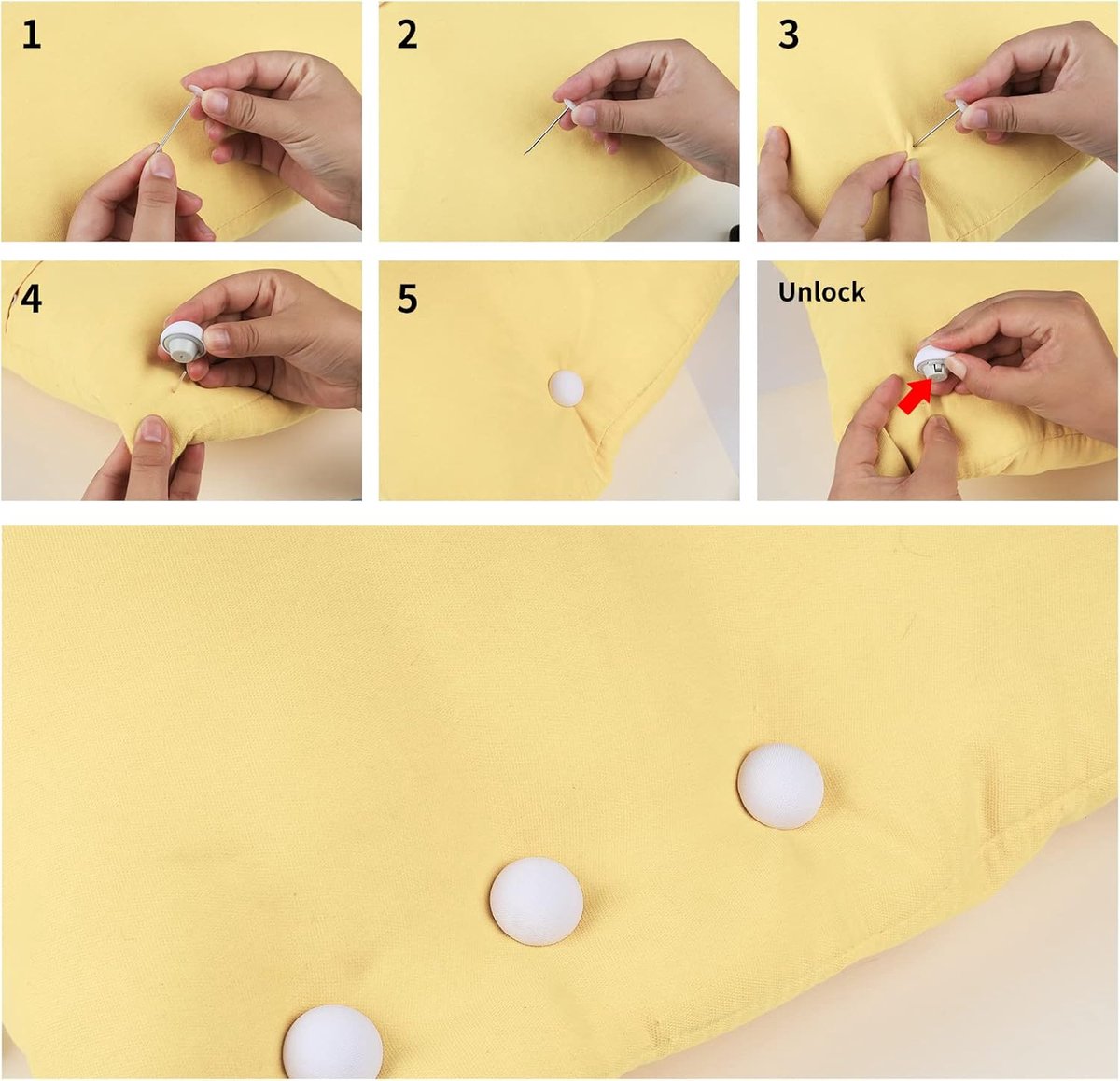 1

2

3

4

5

Unlock