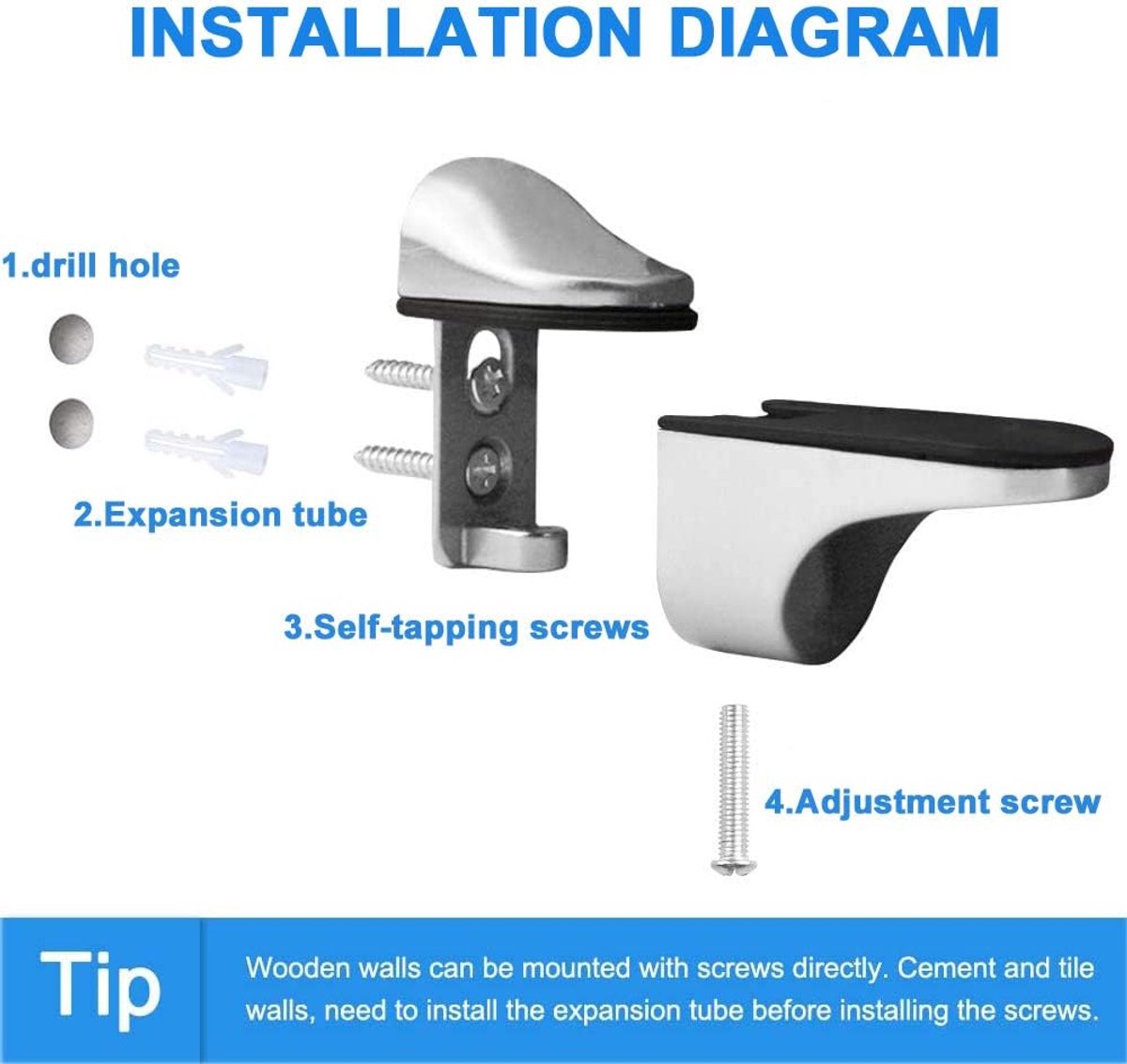 INSTALLATION DIAGRAM

1.drill hole

2.Expansion tube

3.Self-tapping screws

4.Adjustment screw

Tip

Wooden walls can be mounted with screws directly. Cement and tile walls, need to install the expansion tube before installing the screws.