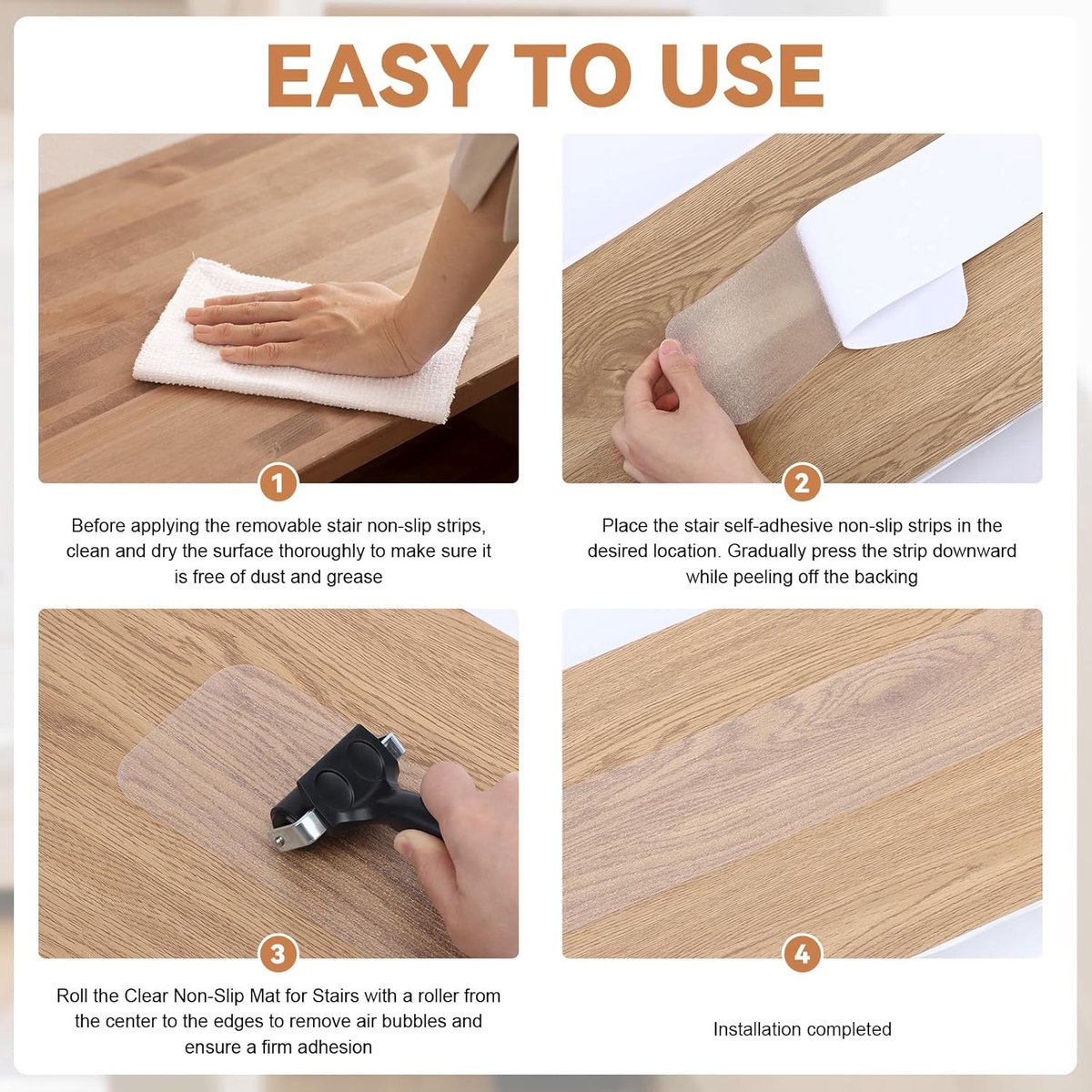 EASY TO USE

1

Before applying the removable stair non-slip strips, clean and dry the surface thoroughly to make sure it is free of dust and grease

2

Place the stair self-adhesive non-slip strips in the desired location. Gradually press the strip downward while peeling off the backing

3

Roll the Clear Non-Slip Mat for Stairs with a roller from the center to the edges to remove air bubbles and ensure a firm adhesion

4

Installation completed