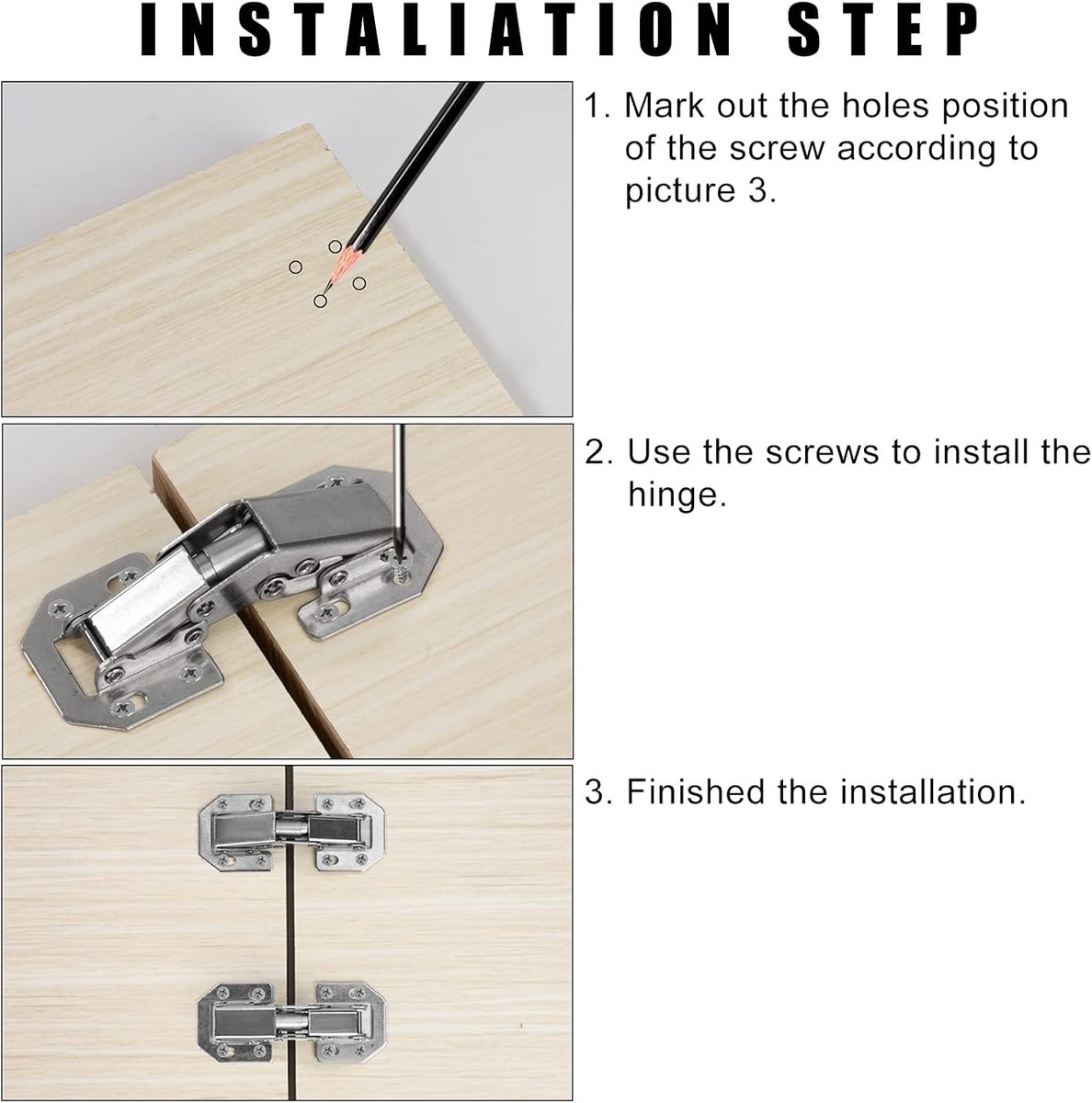 INSTALIATION STEP

1. Mark out the holes position of the screw according to picture 3.

2. Use the screws to install the hinge.

3. Finished the installation.