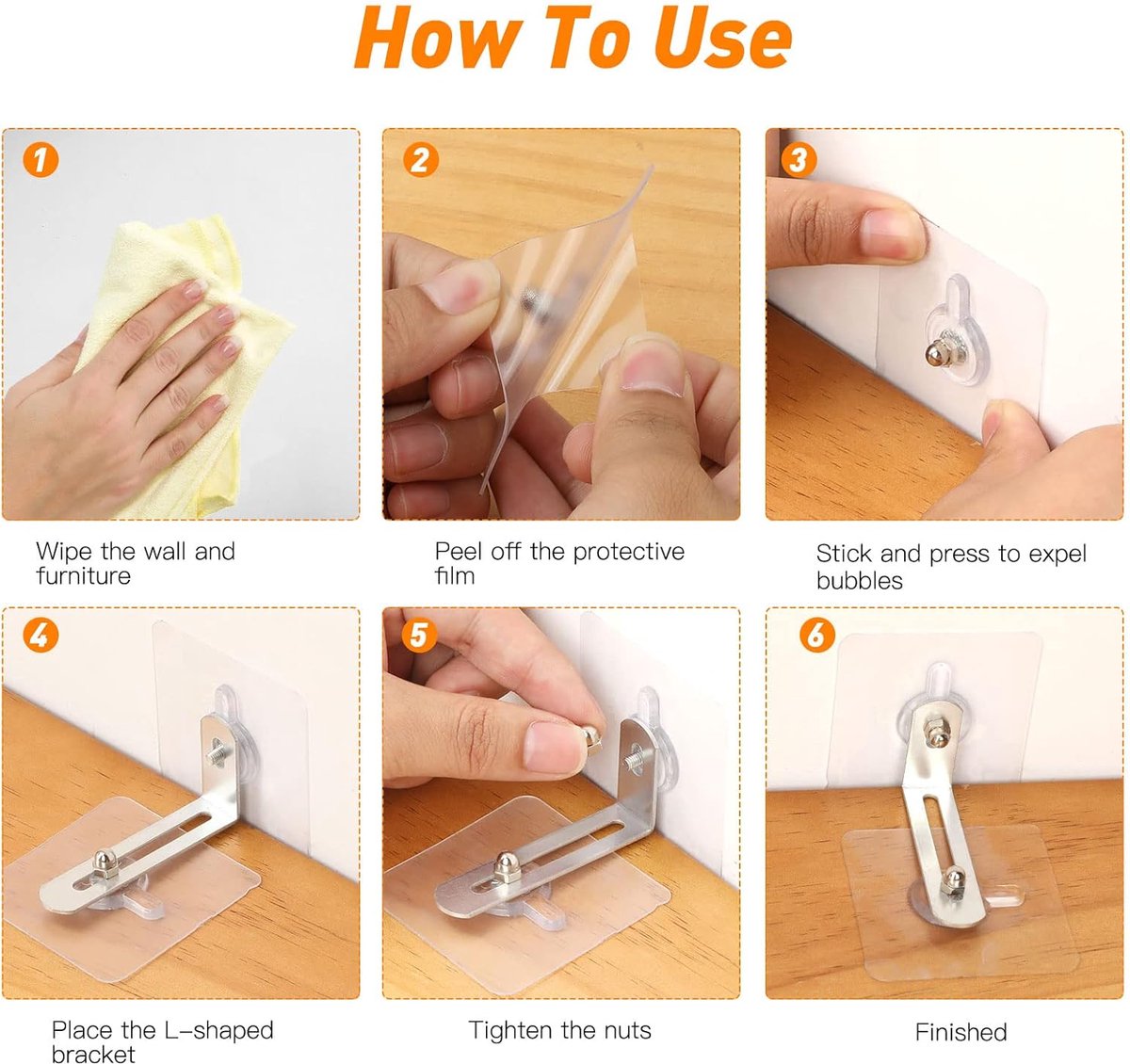 How To Use

1

Wipe the wall and furniture

2

Peel off the protective film

3

Stick and press to expel bubbles

4

Place the L-shaped bracket

5

Tighten the nuts

6

Finished