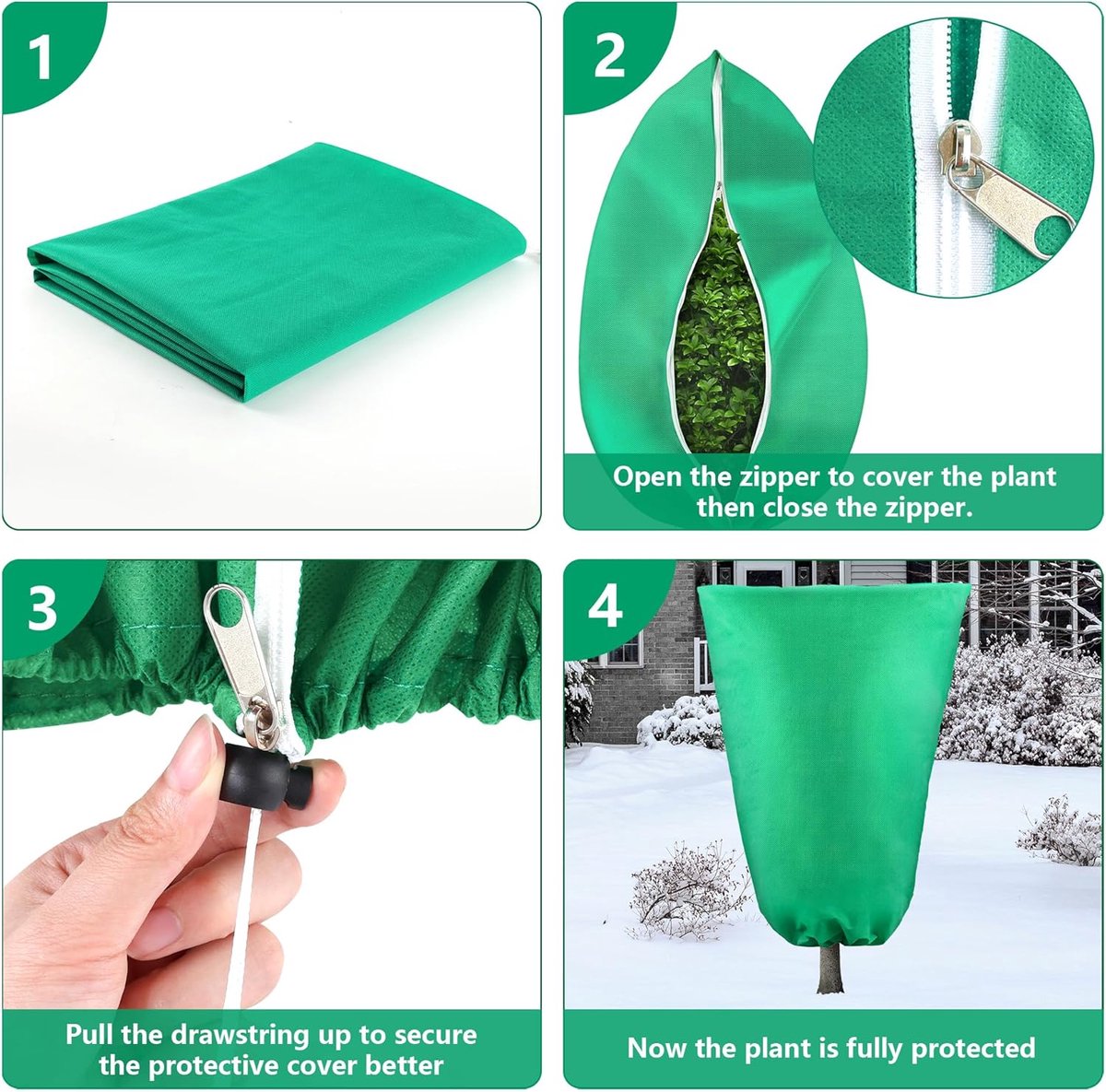 1

2

Open the zipper to cover the plant then close the zipper.

3

Pull the drawstring up to secure the protective cover better

4

Now the plant is fully protected