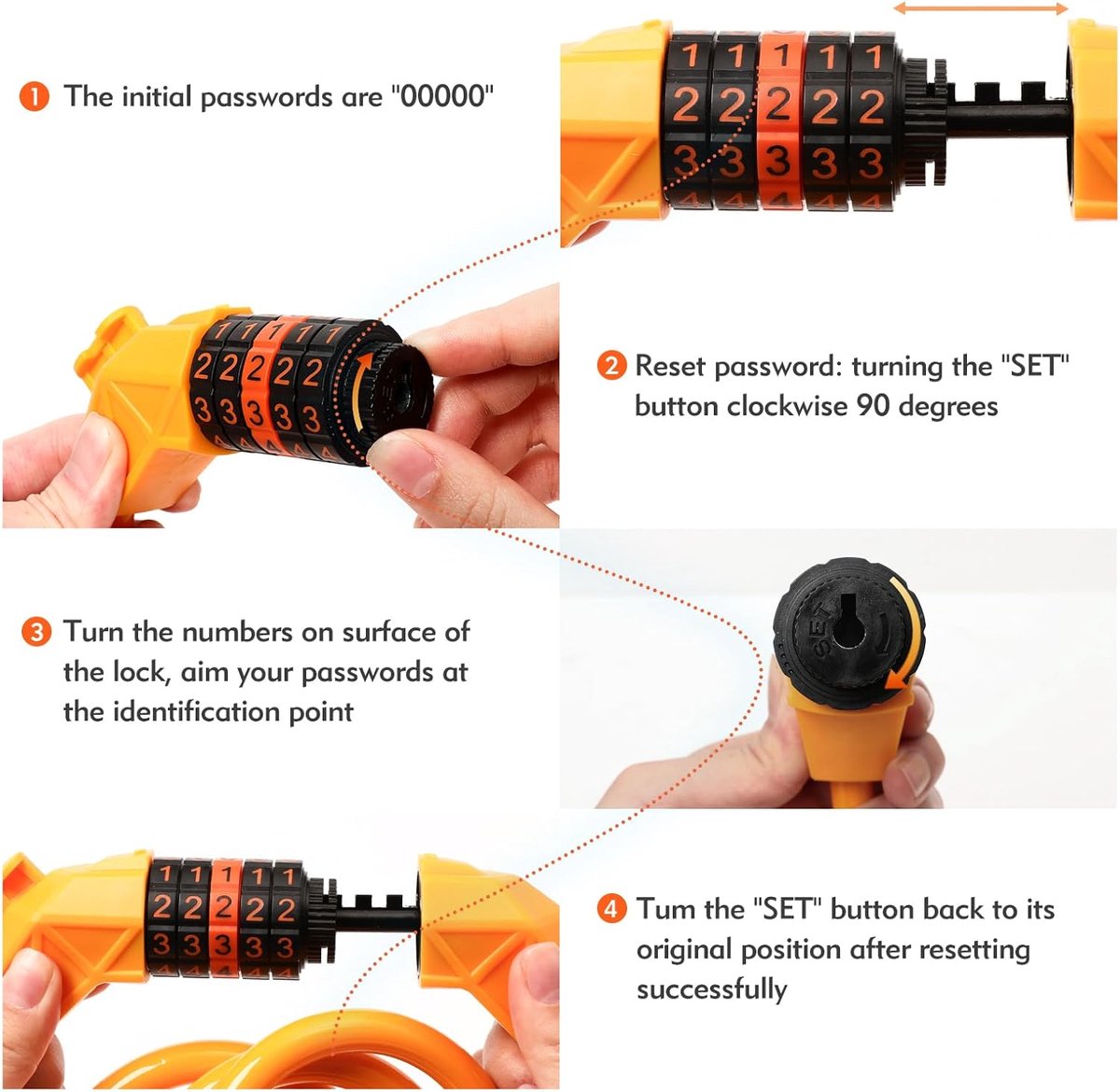 1 The initial passwords are "00000"

1 1 1 1 1
2 2 2 2 2
3 3 3 3 3

1 1 1 1 1
2 2 2 2 2
3 3 3 3 3

2 Reset password: turning the "SET" button clockwise 90 degrees

3 Turn the numbers on surface of the lock, aim your passwords at the identification point

SET

1 1 1 1 1
2 2 2 2 2
3 3 3 3 3

4 Tum the "SET" button back to its original position after resetting successfully