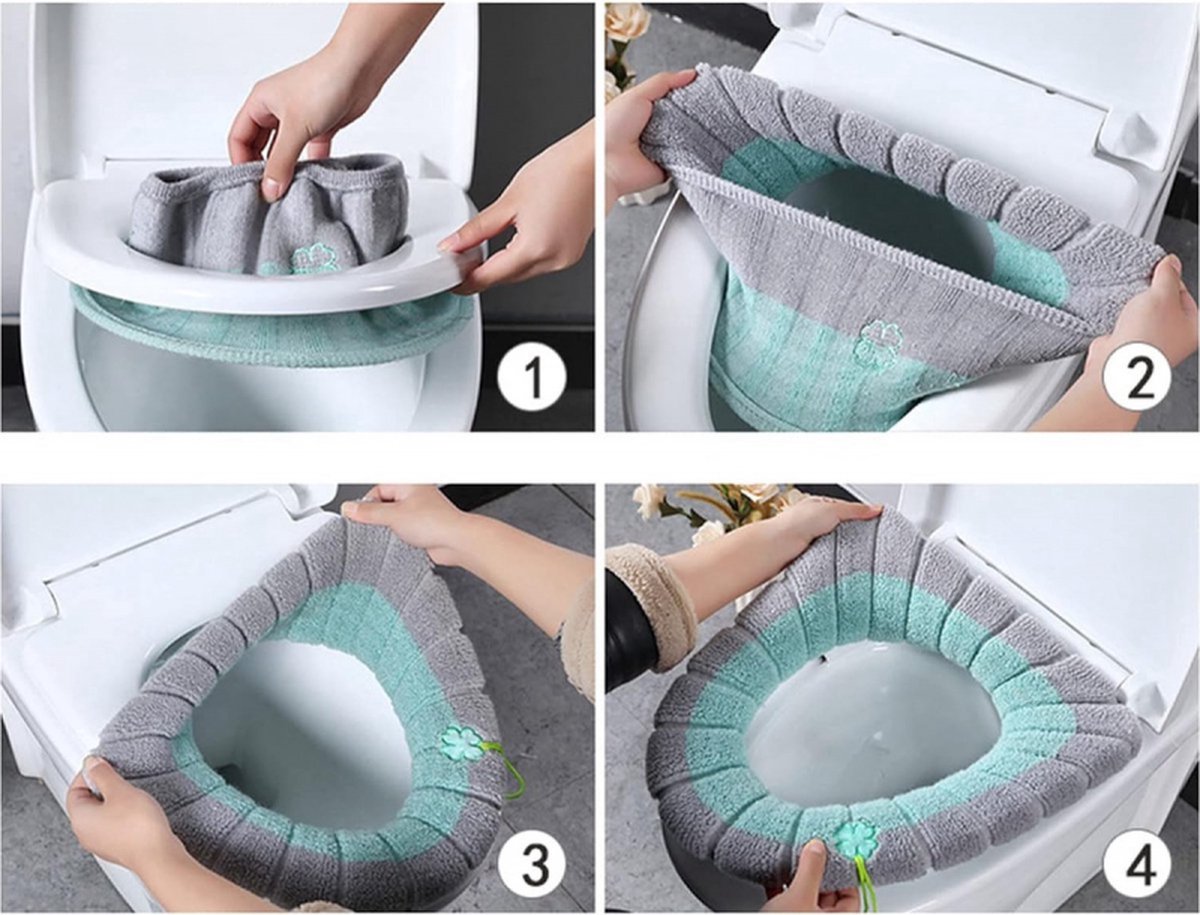 1

2

3

4