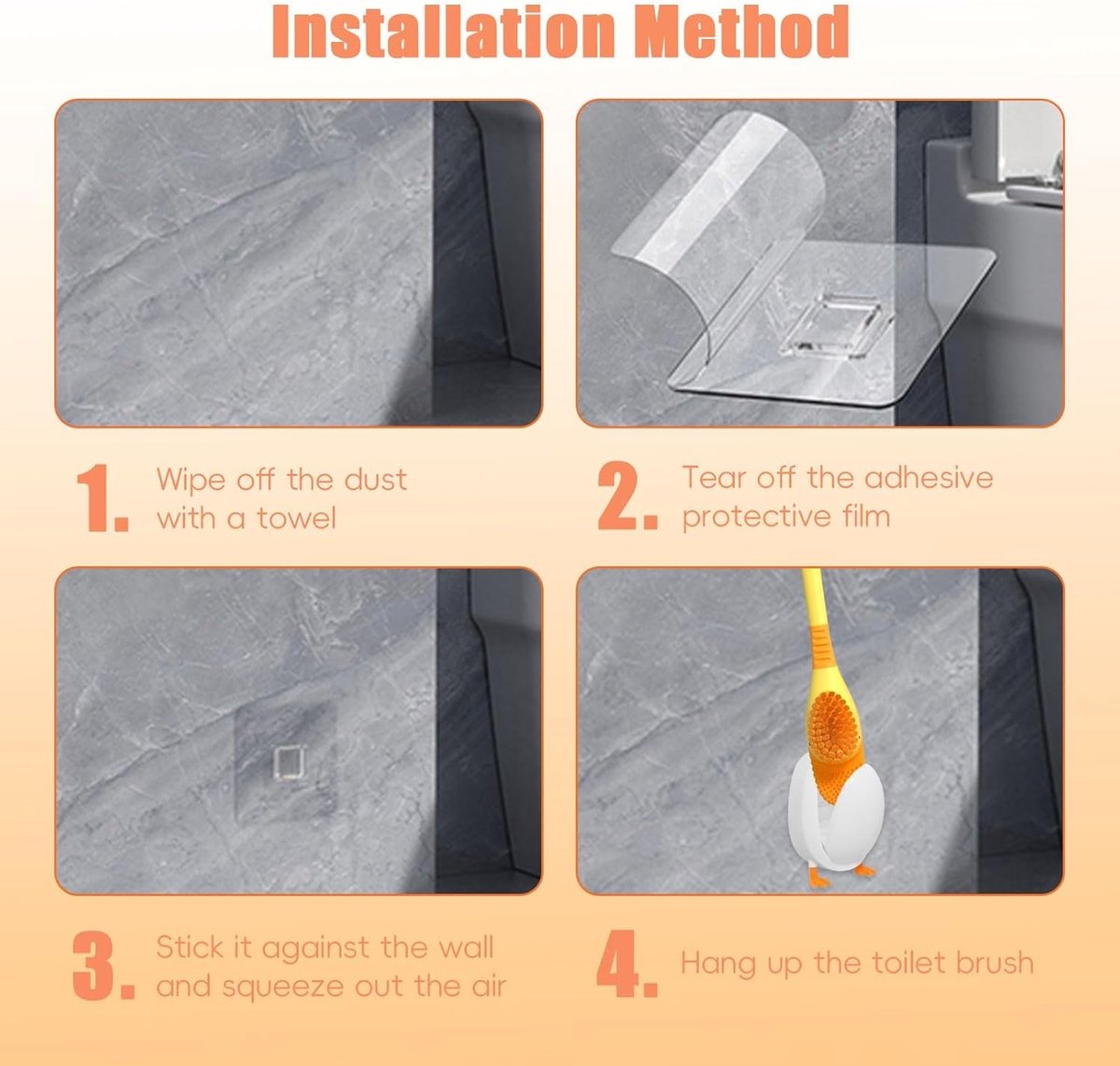 Installation Method

1. Wipe off the dust with a towel

2. Tear off the adhesive protective film

3. Stick it against the wall and squeeze out the air

4. Hang up the toilet brush