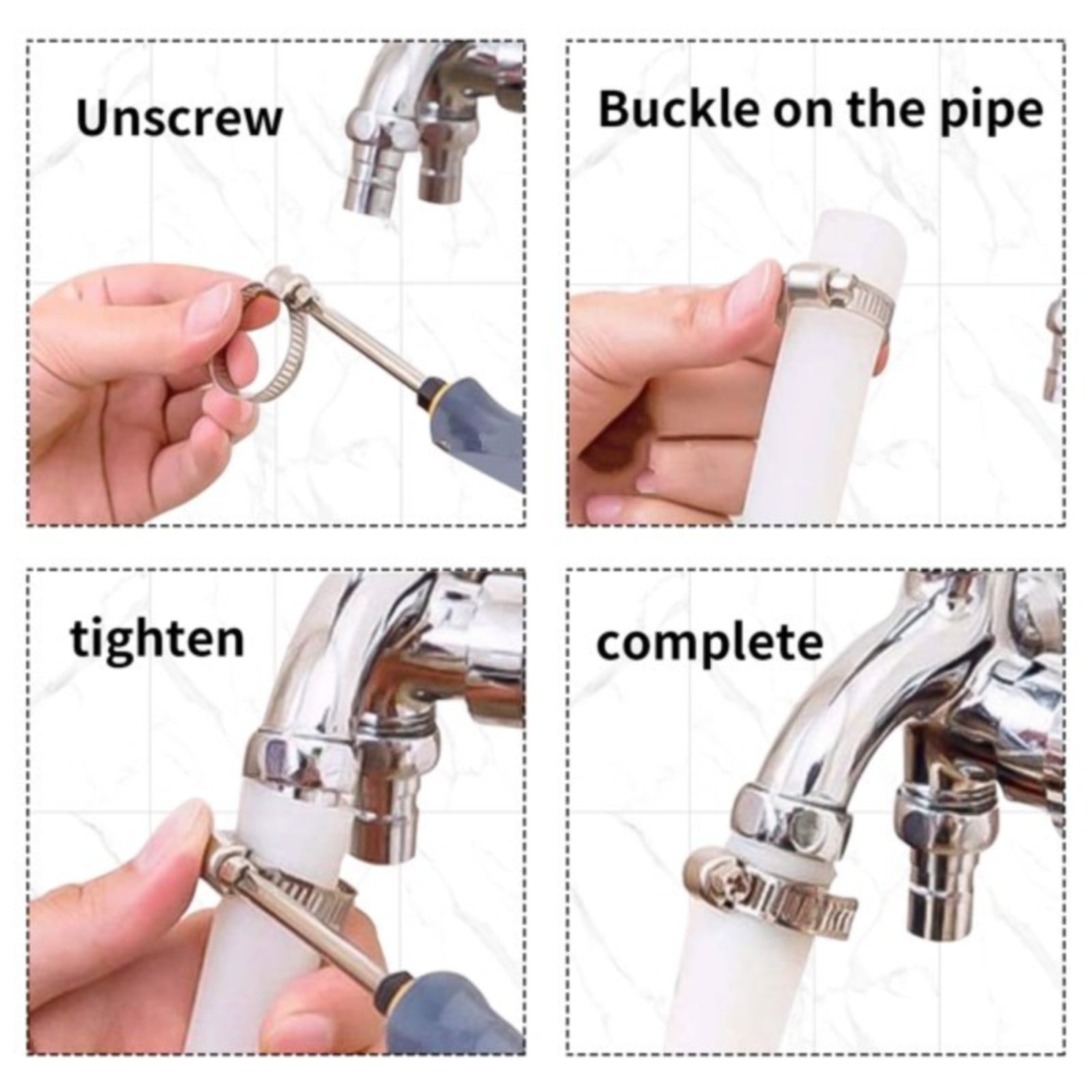 Unscrew

Buckle on the pipe

tighten

complete