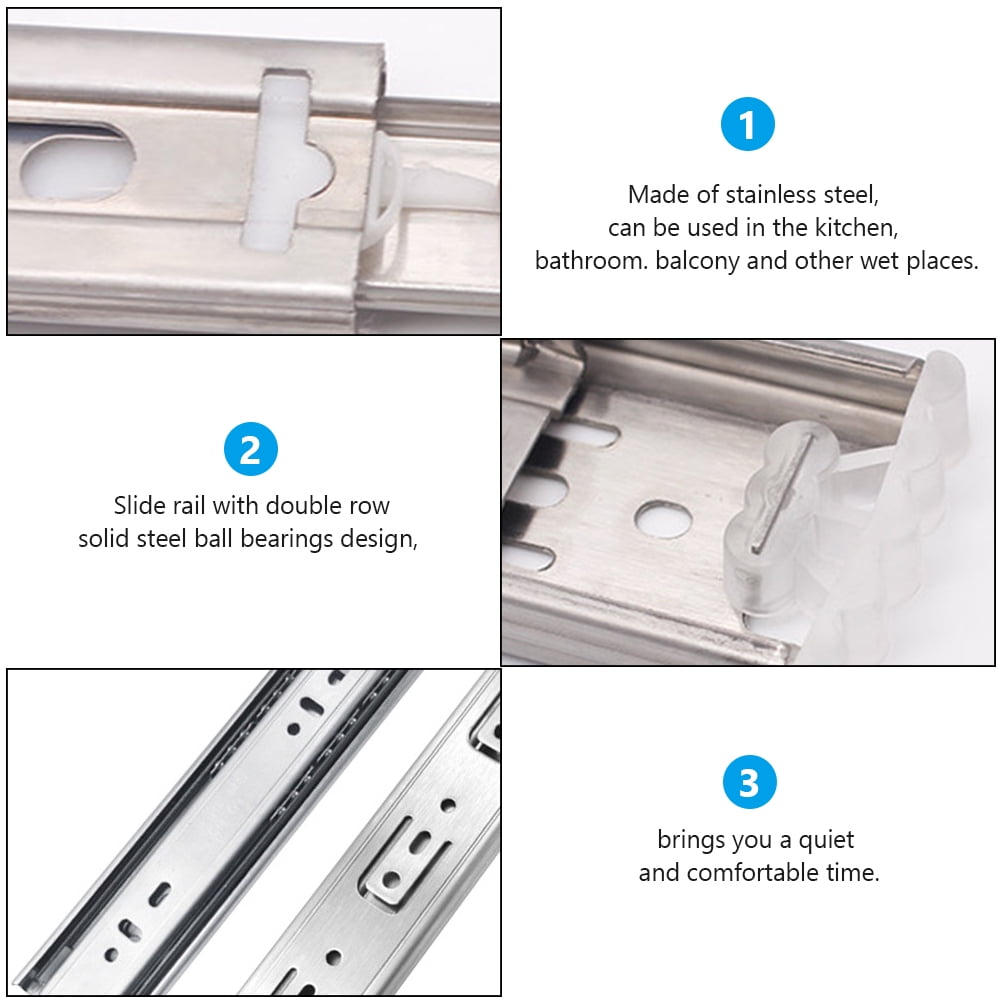 1

Made of stainless steel, can be used in the kitchen, bathroom. balcony and other wet places.

2

Slide rail with double row solid steel ball bearings design,

3

brings you a quiet and comfortable time.