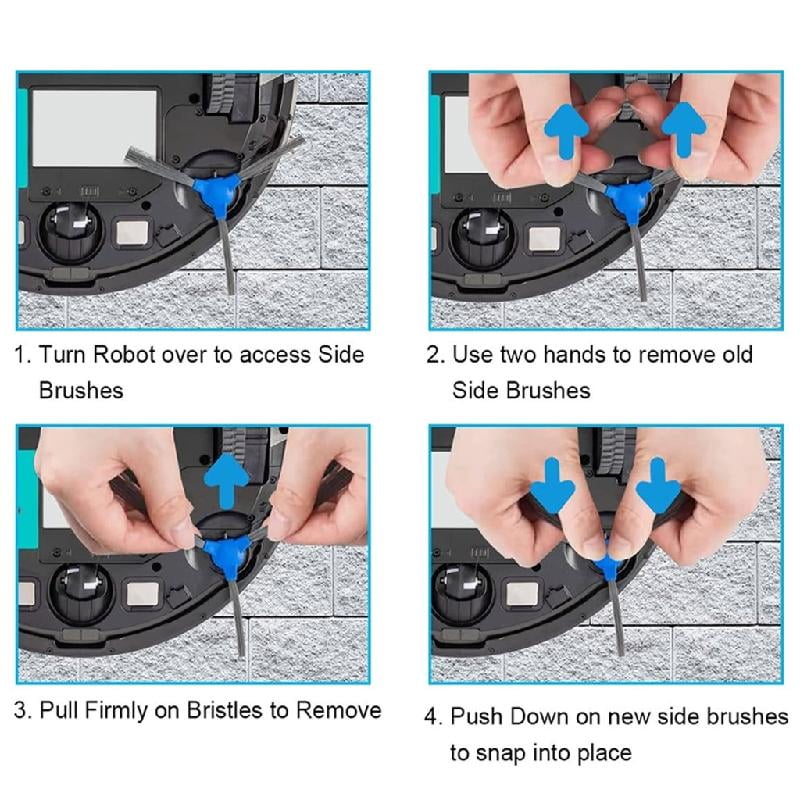 1. Turn Robot over to access Side Brushes

2. Use two hands to remove old Side Brushes

3. Pull Firmly on Bristles to Remove

4. Push Down on new side brushes to snap into place