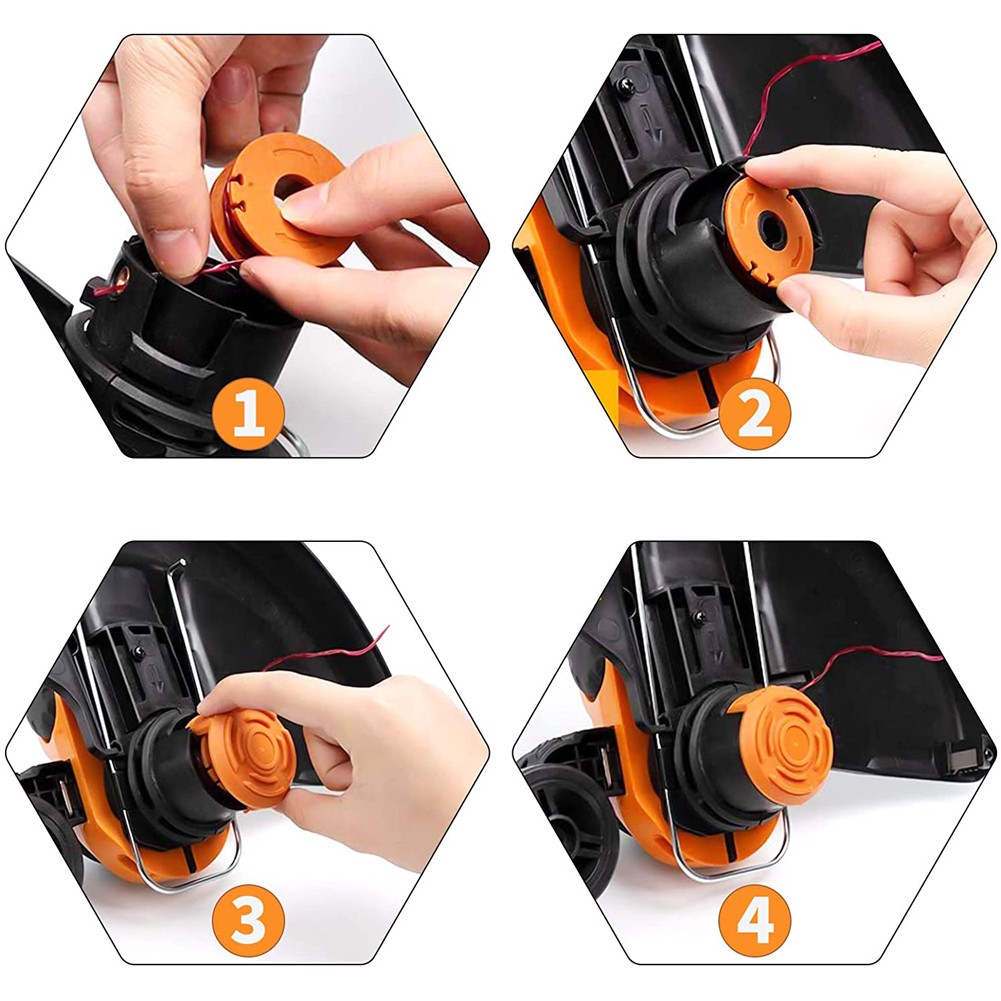 1

2

3

4