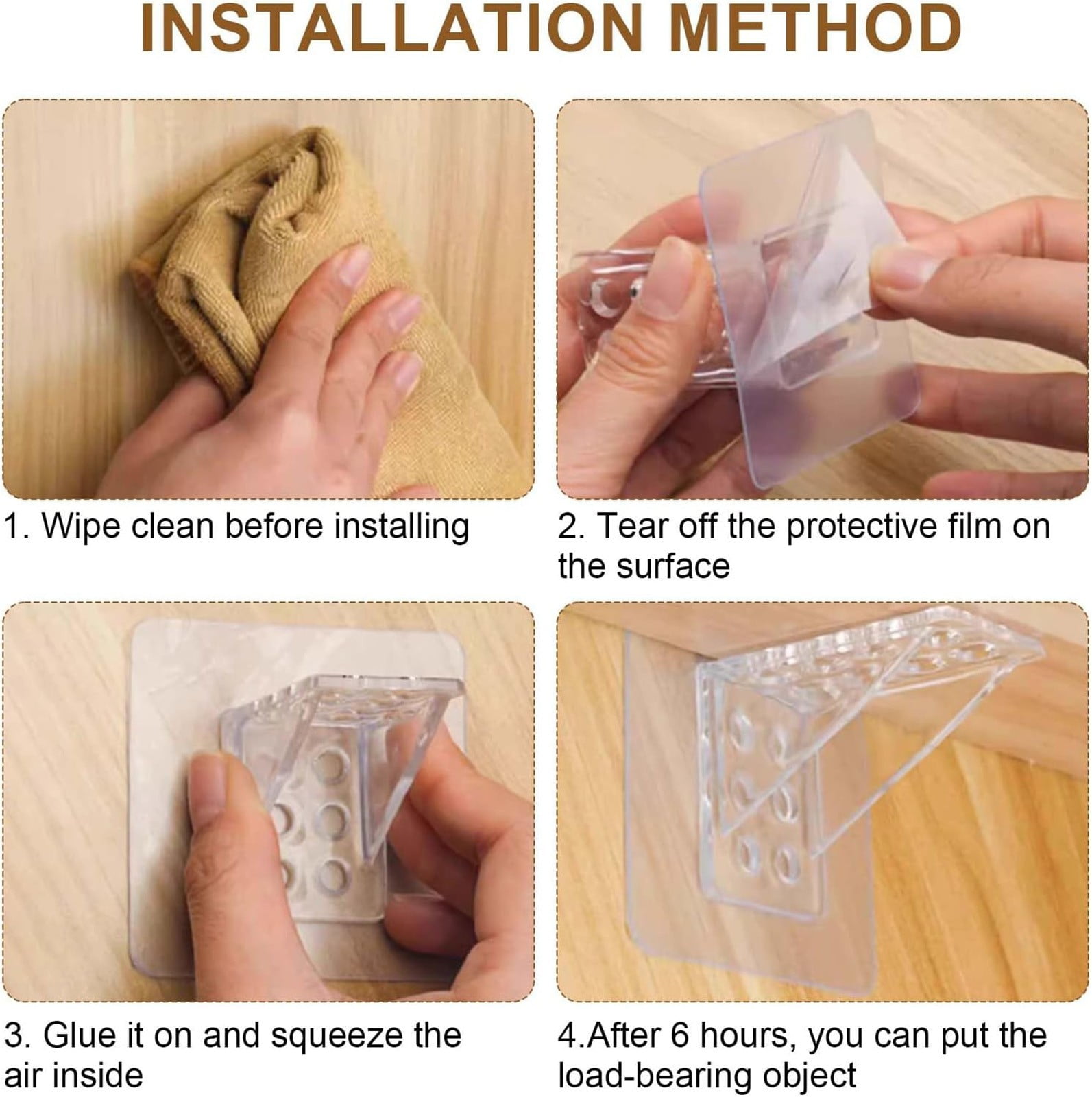 INSTALLATION METHOD

1. Wipe clean before installing

2. Tear off the protective film on the surface

3. Glue it on and squeeze the air inside

4.After 6 hours, you can put the load-bearing object