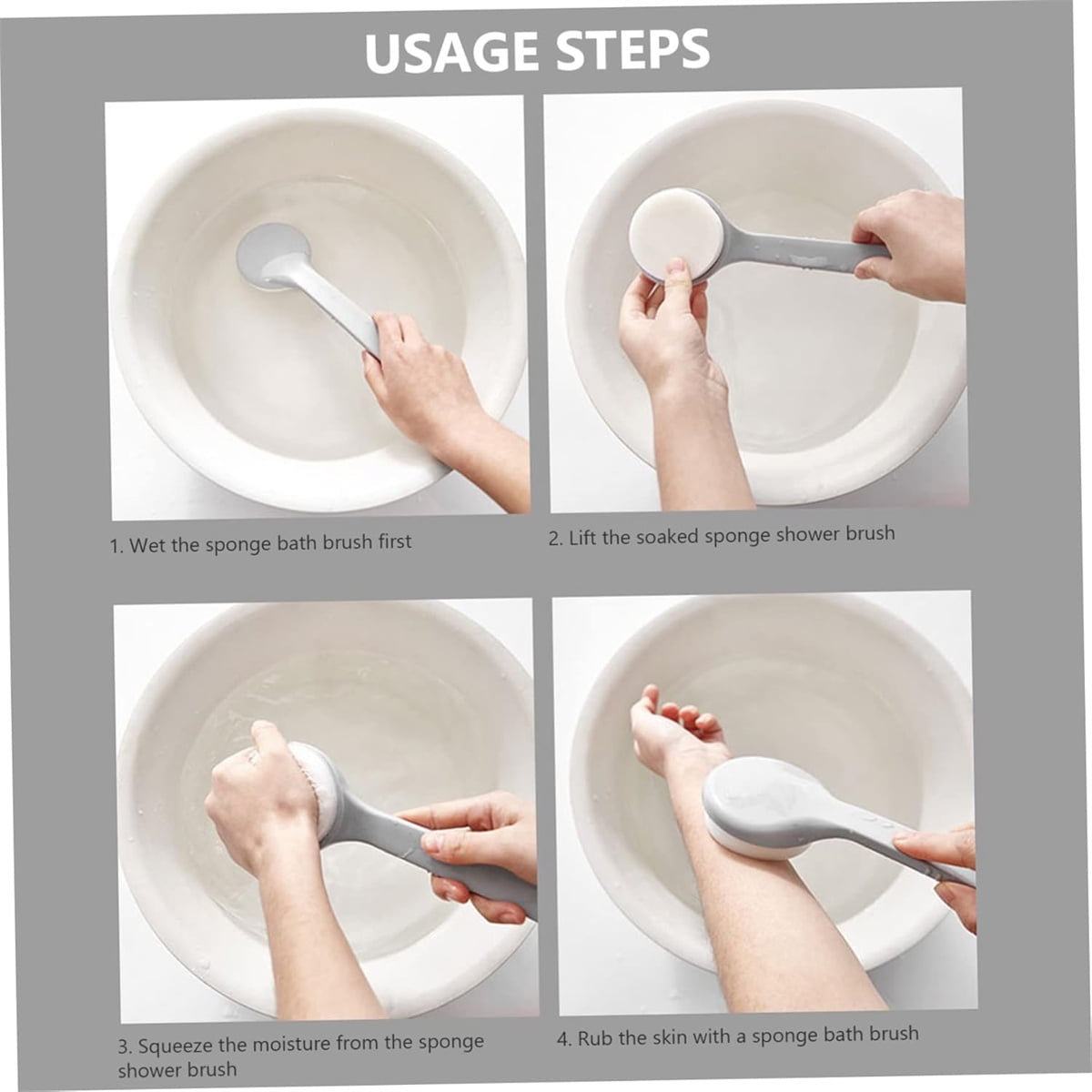 USAGE STEPS

1. Wet the sponge bath brush first

2. Lift the soaked sponge shower brush

3. Squeeze the moisture from the sponge shower brush

4. Rub the skin with a sponge bath brush