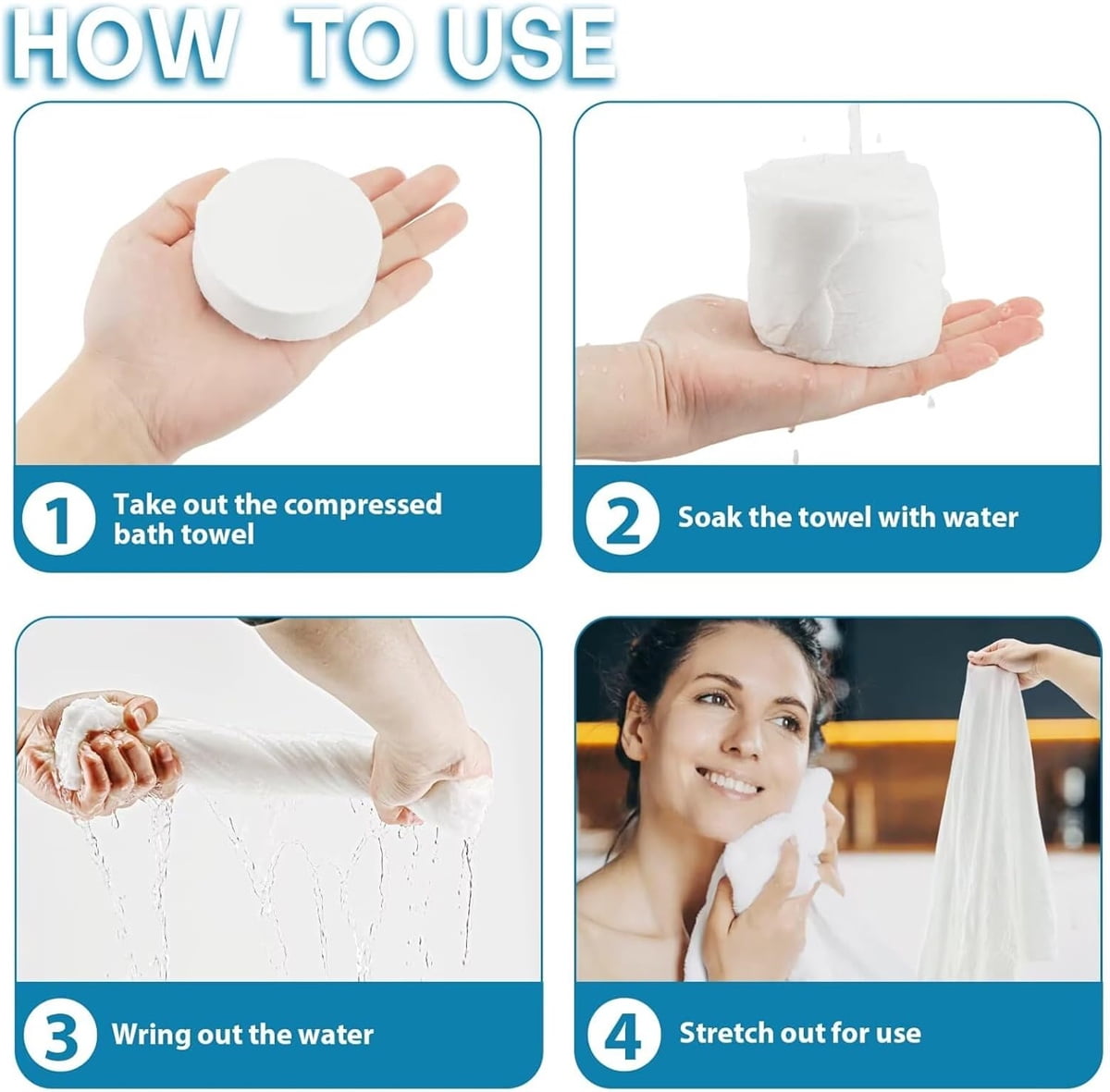 HOW TO USE

1 Take out the compressed bath towel

2 Soak the towel with water

3 Wring out the water

4 Stretch out for use