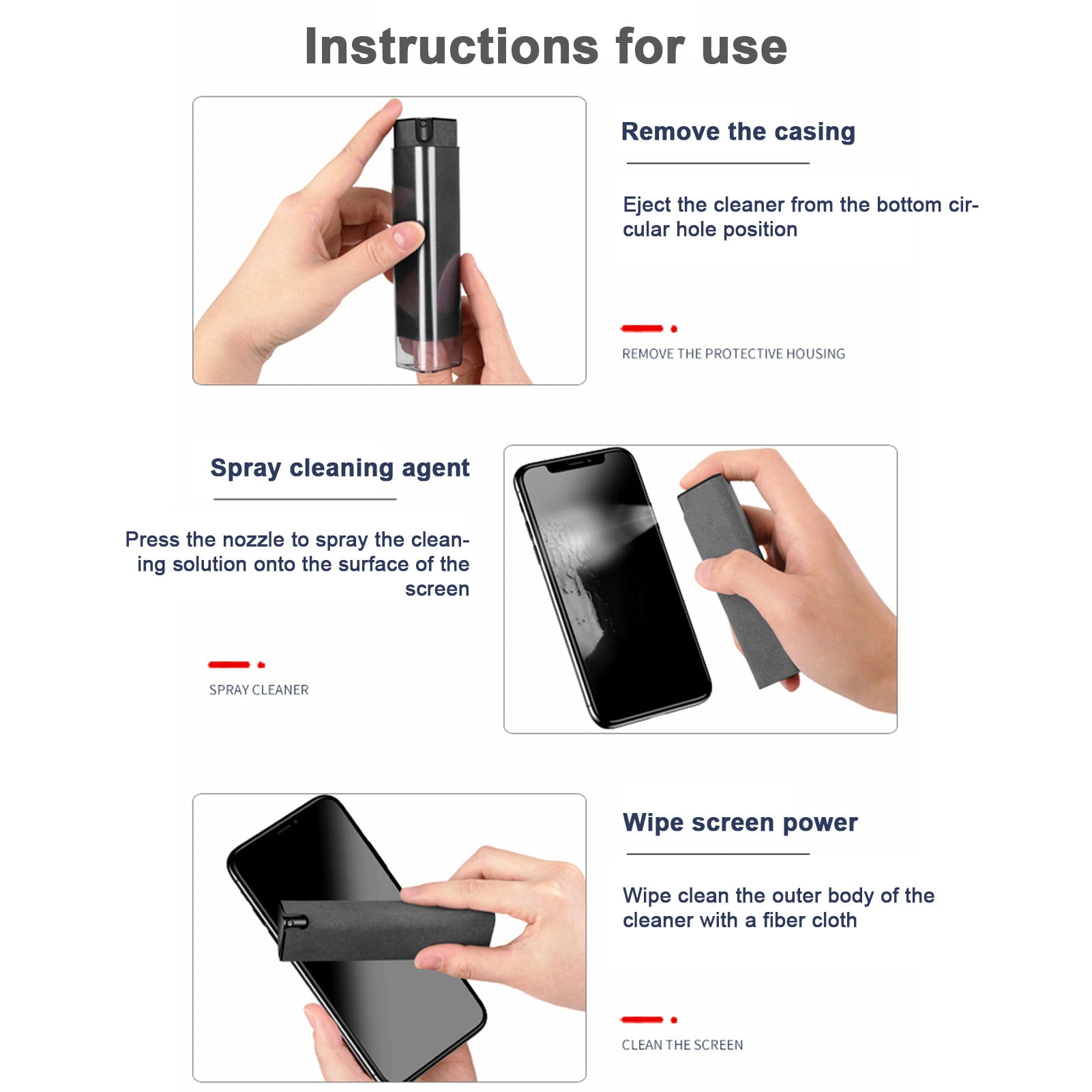 Instructions for use

Remove the casing

Eject the cleaner from the bottom circular hole position

REMOVE THE PROTECTIVE HOUSING

Spray cleaning agent

Press the nozzle to spray the cleaning solution onto the surface of the screen

SPRAY CLEANER

Wipe screen power

Wipe clean the outer body of the cleaner with a fiber cloth

CLEAN THE SCREEN