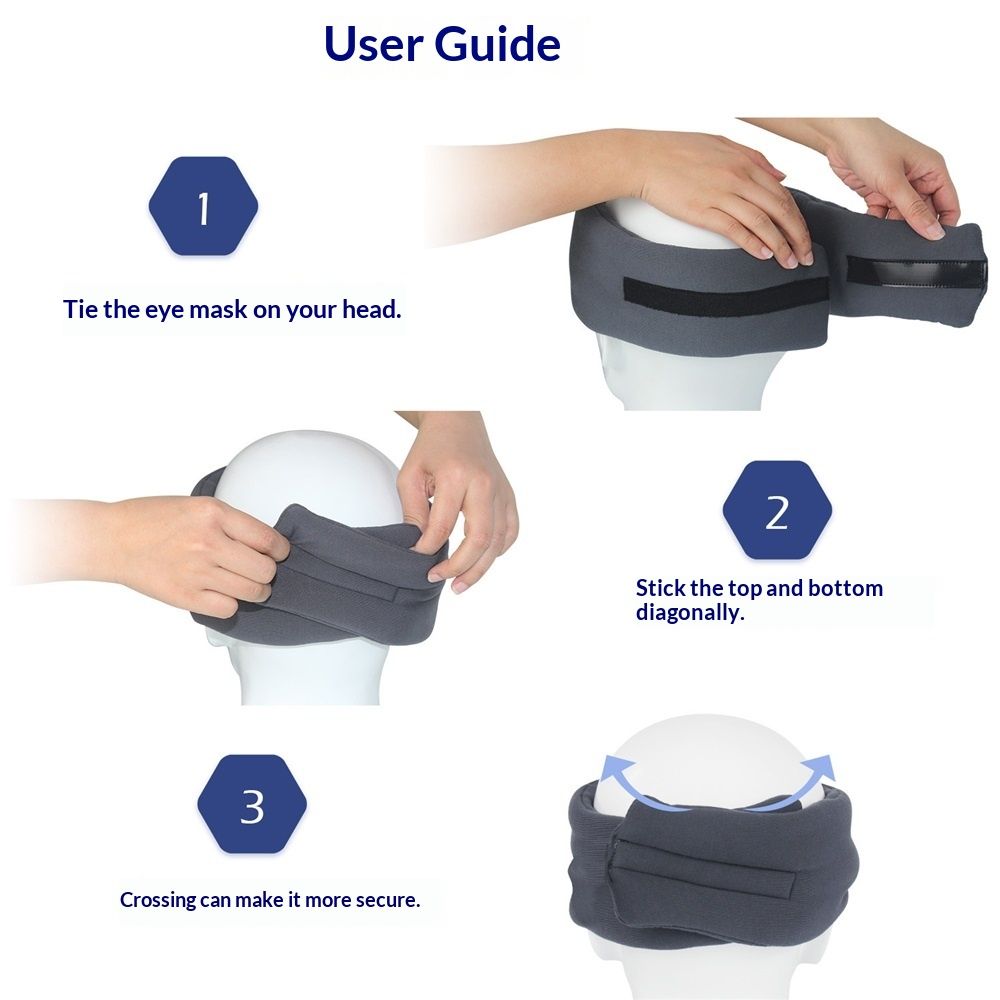 User Guide

1

Tie the eye mask on your head.

2

Stick the top and bottom diagonally.

3

Crossing can make it more secure.