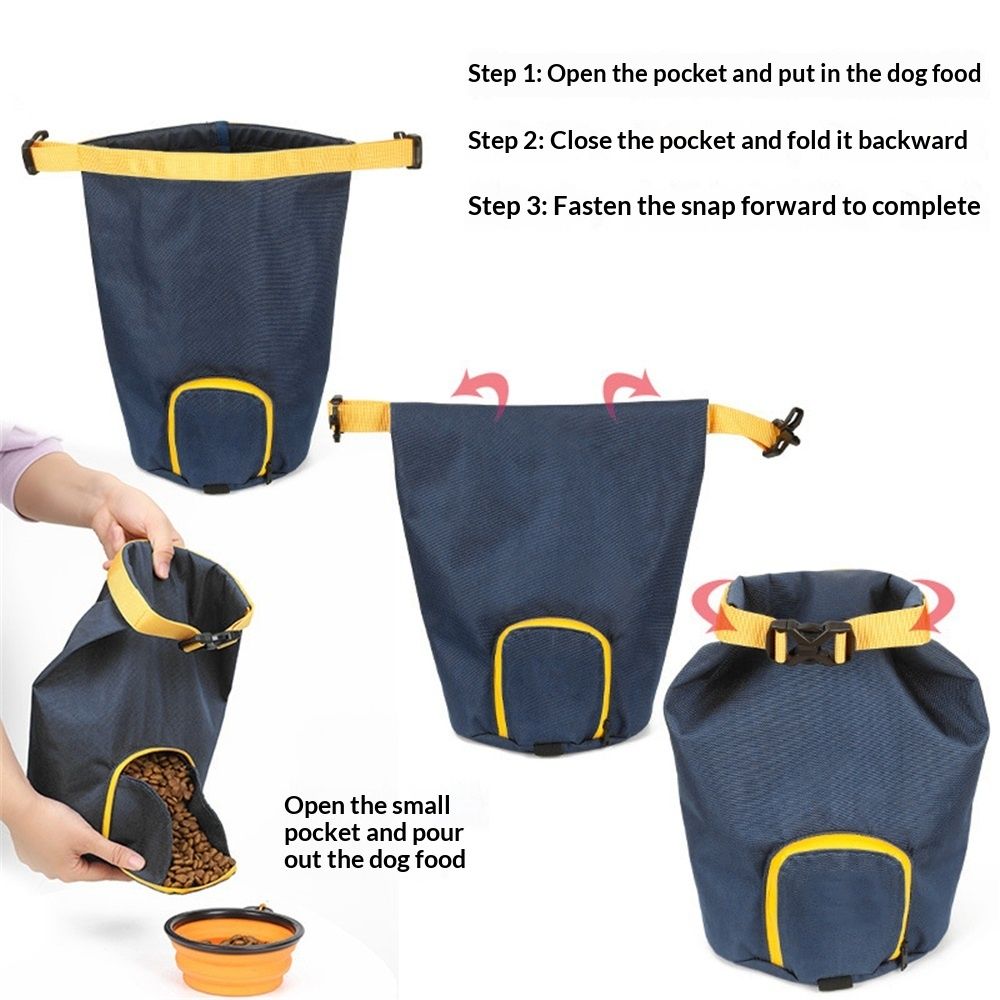 Step 1: Open the pocket and put in the dog food

Step 2: Close the pocket and fold it backward

Step 3: Fasten the snap forward to complete

Open the small pocket and pour out the dog food