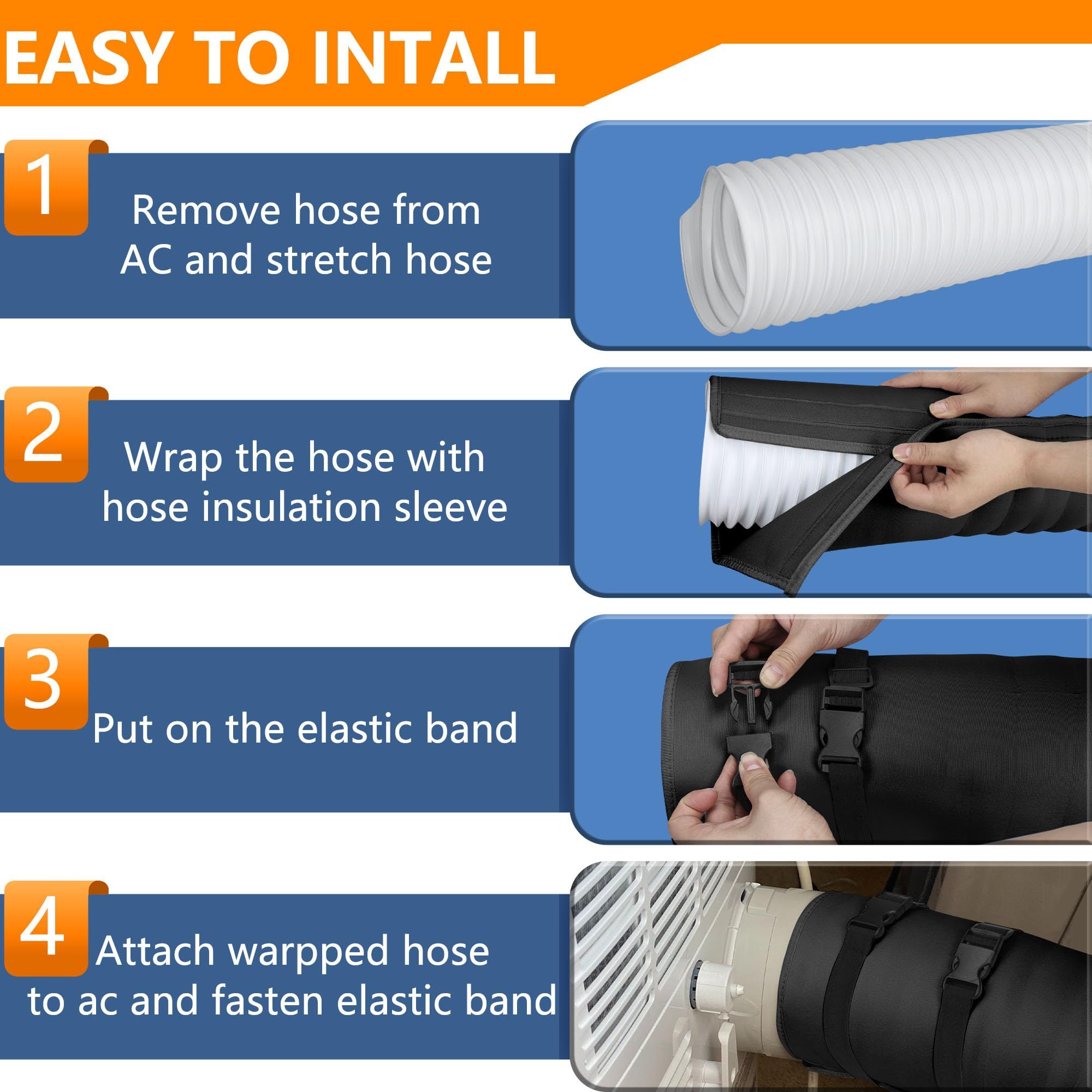 EASY TO INTALL

1

Remove hose from AC and stretch hose

2

Wrap the hose with hose insulation sleeve

3

Put on the elastic band

4

Attach warpped hose to ac and fasten elastic band