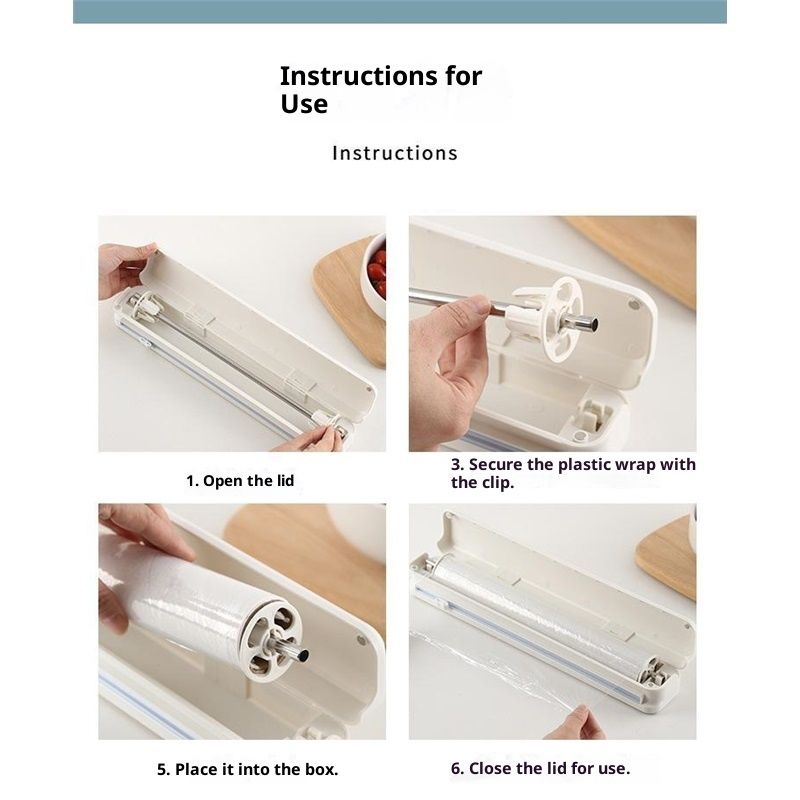 Instructions for Use

Instructions

1. Open the lid

3. Secure the plastic wrap with the clip.

5. Place it into the box.

6. Close the lid for use.