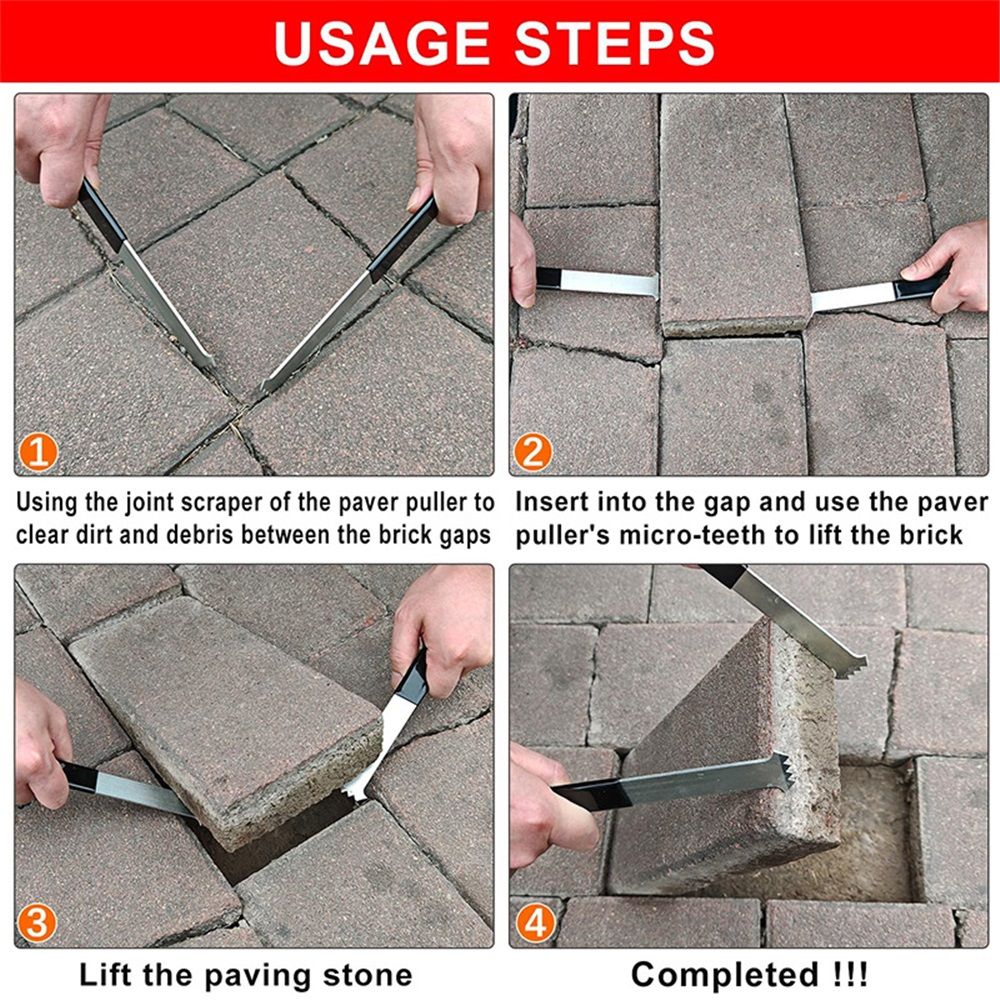 USAGE STEPS

1

Using the joint scraper of the paver puller to clear dirt and debris between the brick gaps

2

Insert into the gap and use the paver puller's micro-teeth to lift the brick

3

Lift the paving stone

4

Completed !!!