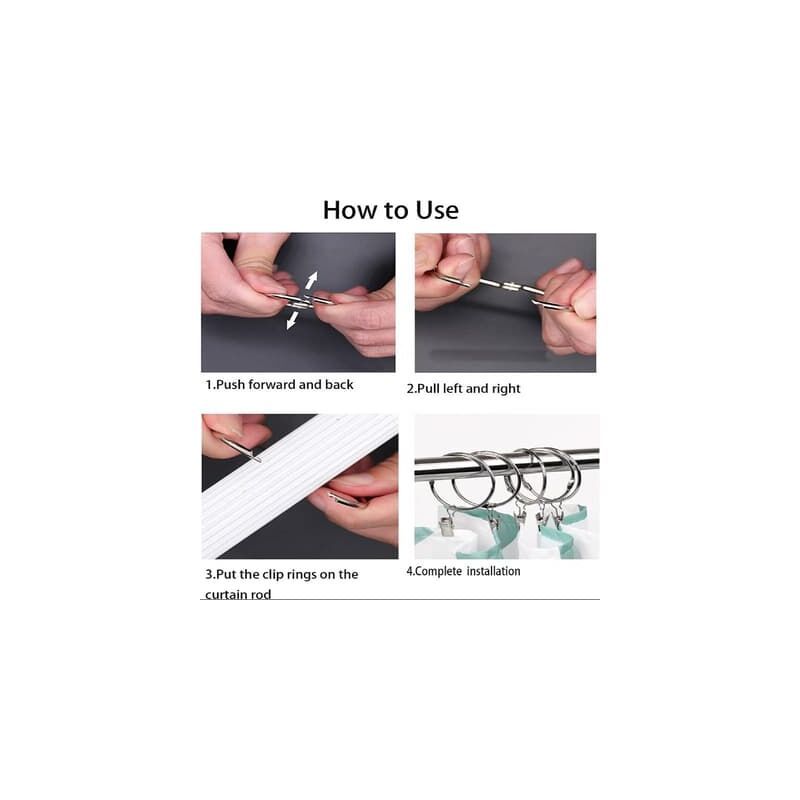 How to Use

1.Push forward and back

2.Pull left and right

3.Put the clip rings on the curtain rod

4.Complete installation