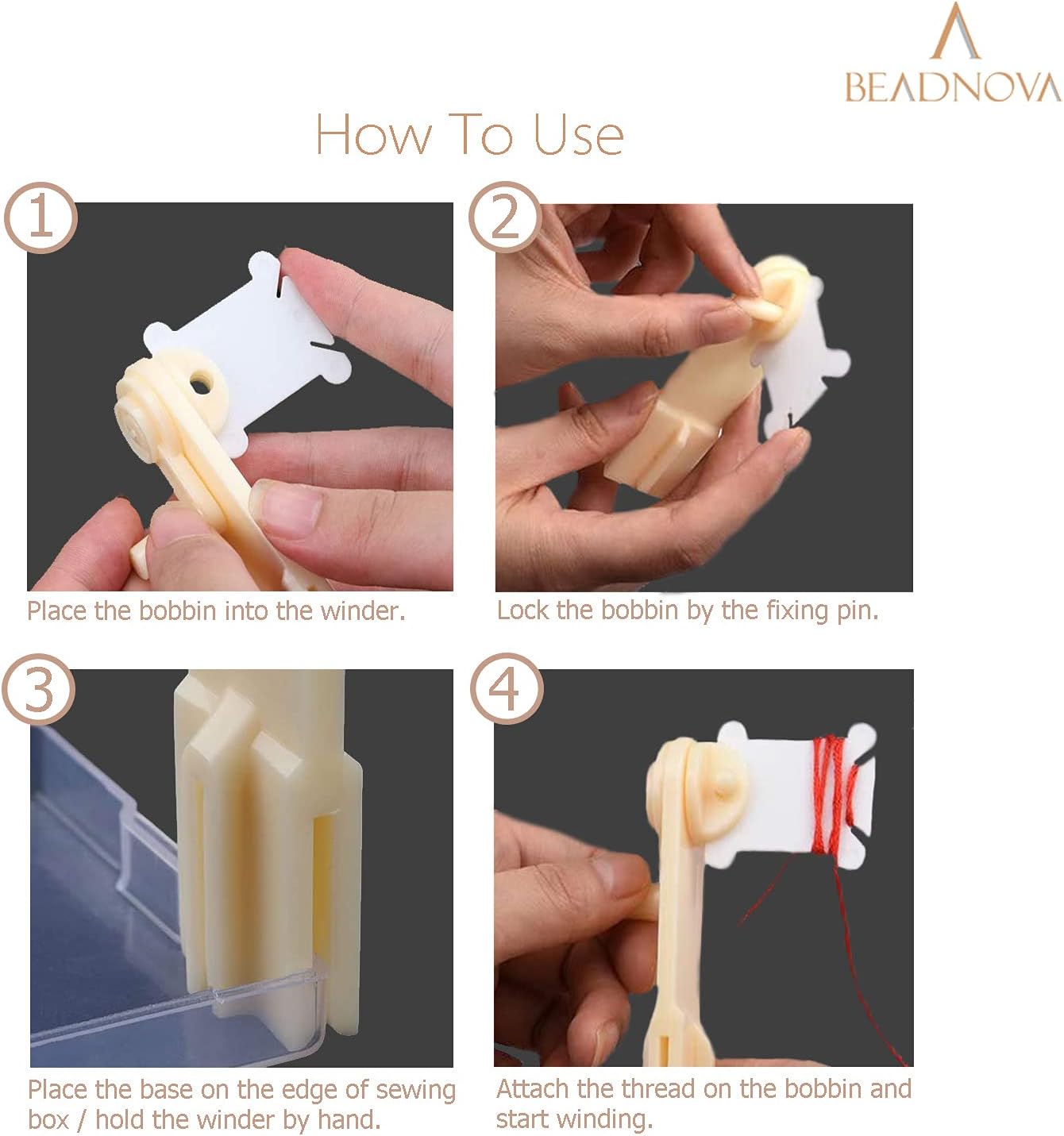 BEADNOVA

How To Use

1

Place the bobbin into the winder.

2

Lock the bobbin by the fixing pin.

3

Place the base on the edge of sewing box / hold the winder by hand.

4

Attach the thread on the bobbin and start winding.