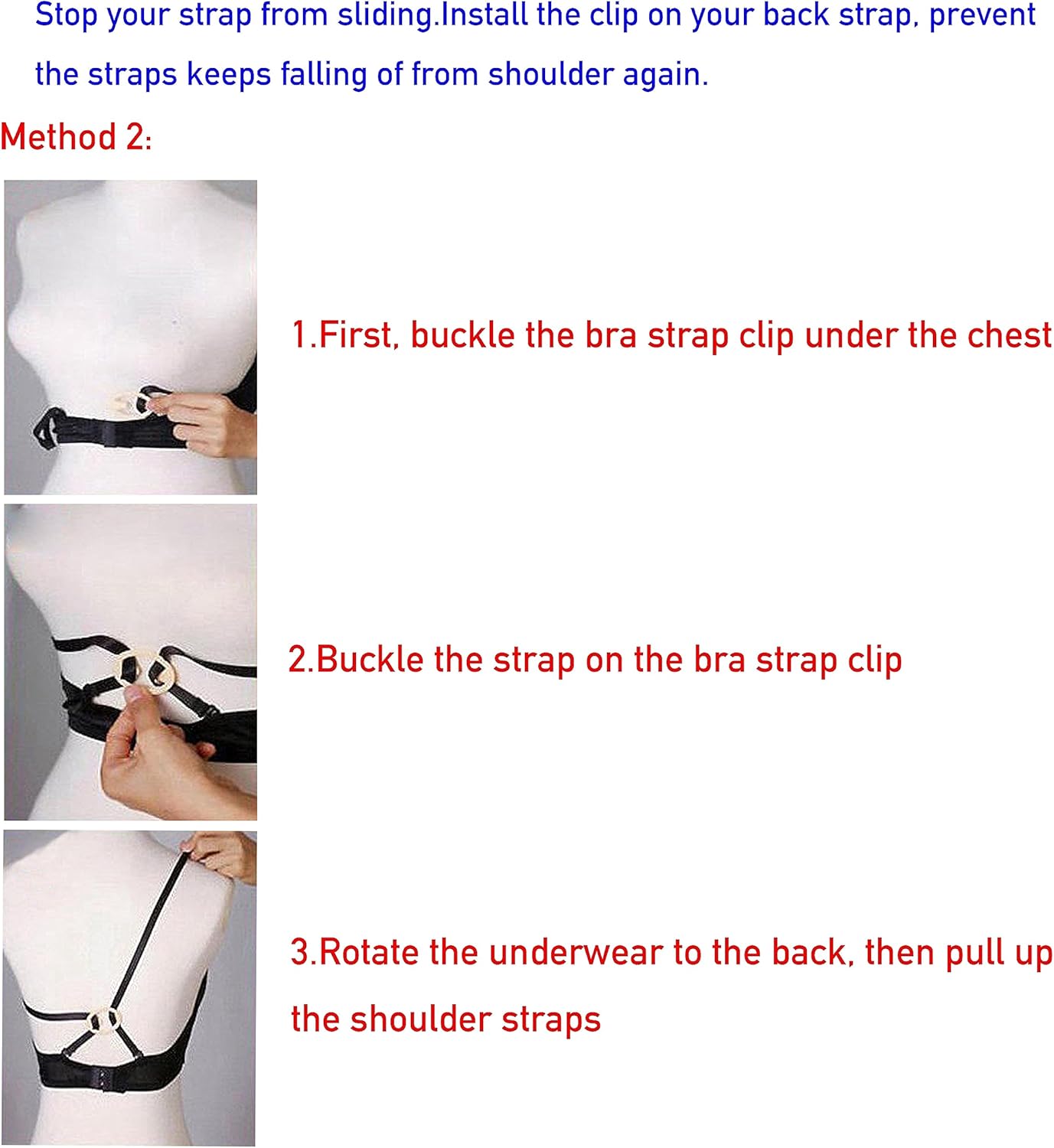 Stop your strap from sliding.Install the clip on your back strap, prevent the straps keeps falling of from shoulder again.

Method 2:

1.First, buckle the bra strap clip under the chest

2.Buckle the strap on the bra strap clip

3.Rotate the underwear to the back, then pull up the shoulder straps