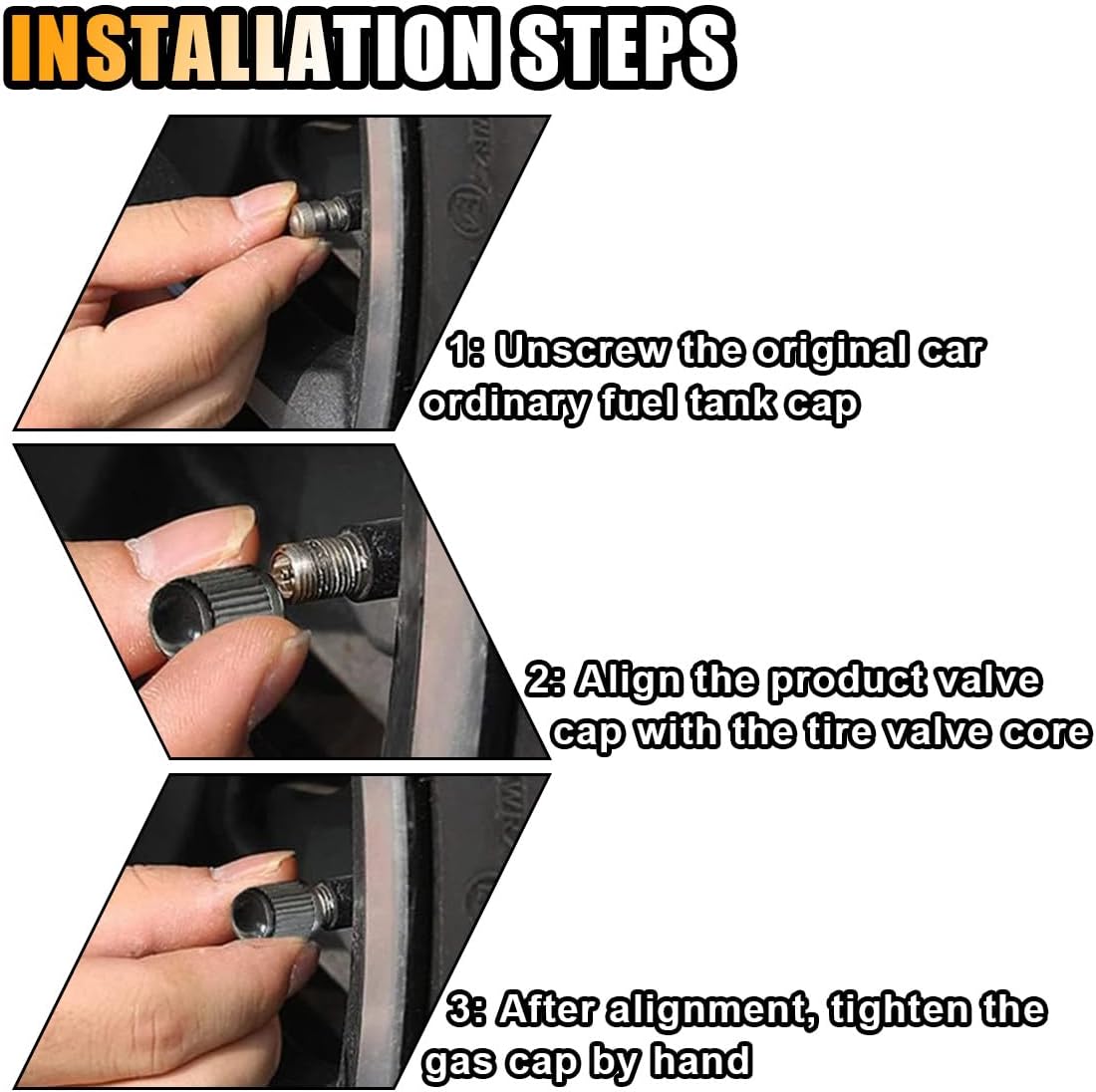 INSTALLATION STEPS

1: Unscrew the original car ordinary fuel tank cap

2: Align the product valve cap with the tire valve core

3: After alignment, tighten the gas cap by hand