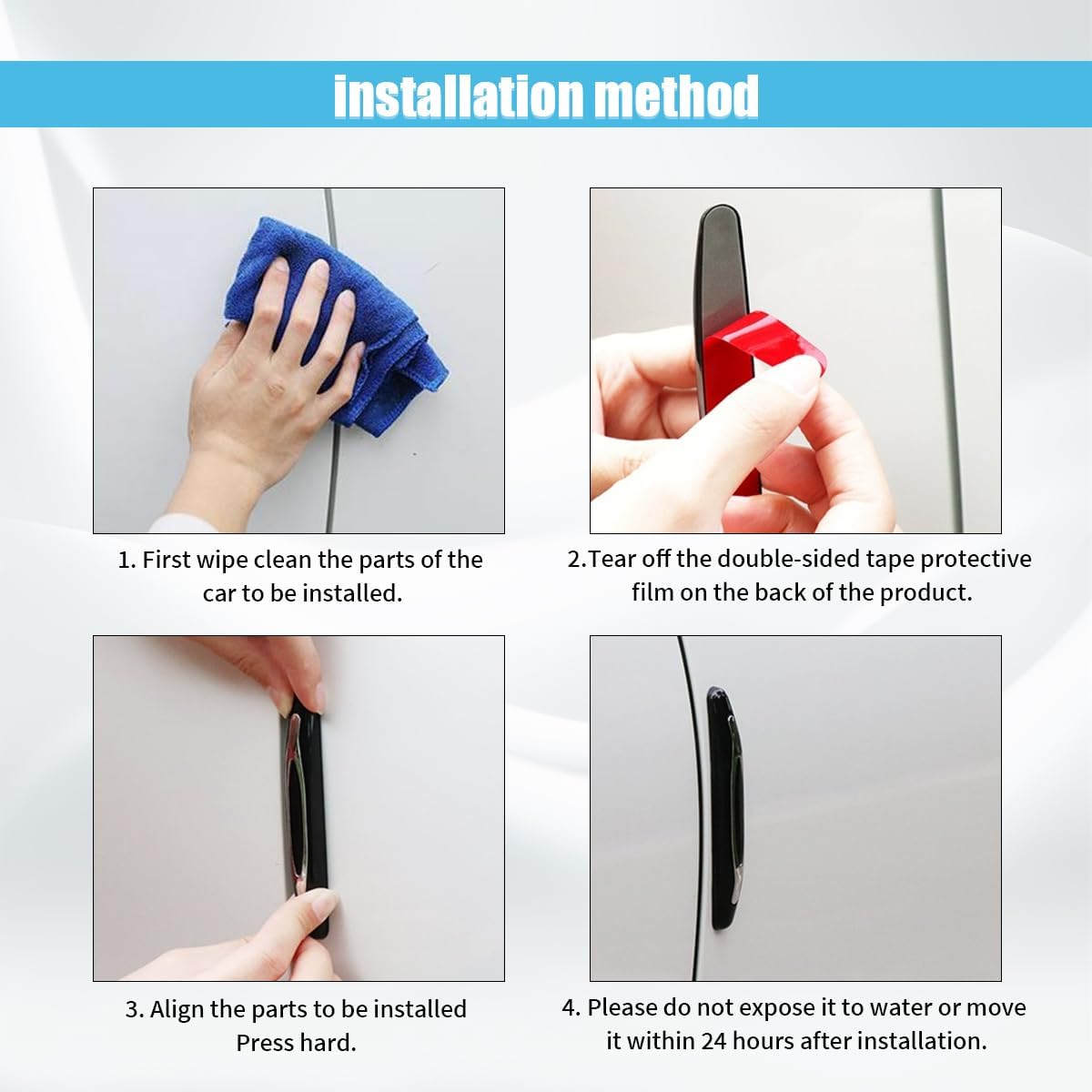 installation method

1. First wipe clean the parts of the car to be installed.

2.Tear off the double-sided tape protective film on the back of the product.

3. Align the parts to be installed Press hard.

4. Please do not expose it to water or move it within 24 hours after installation.