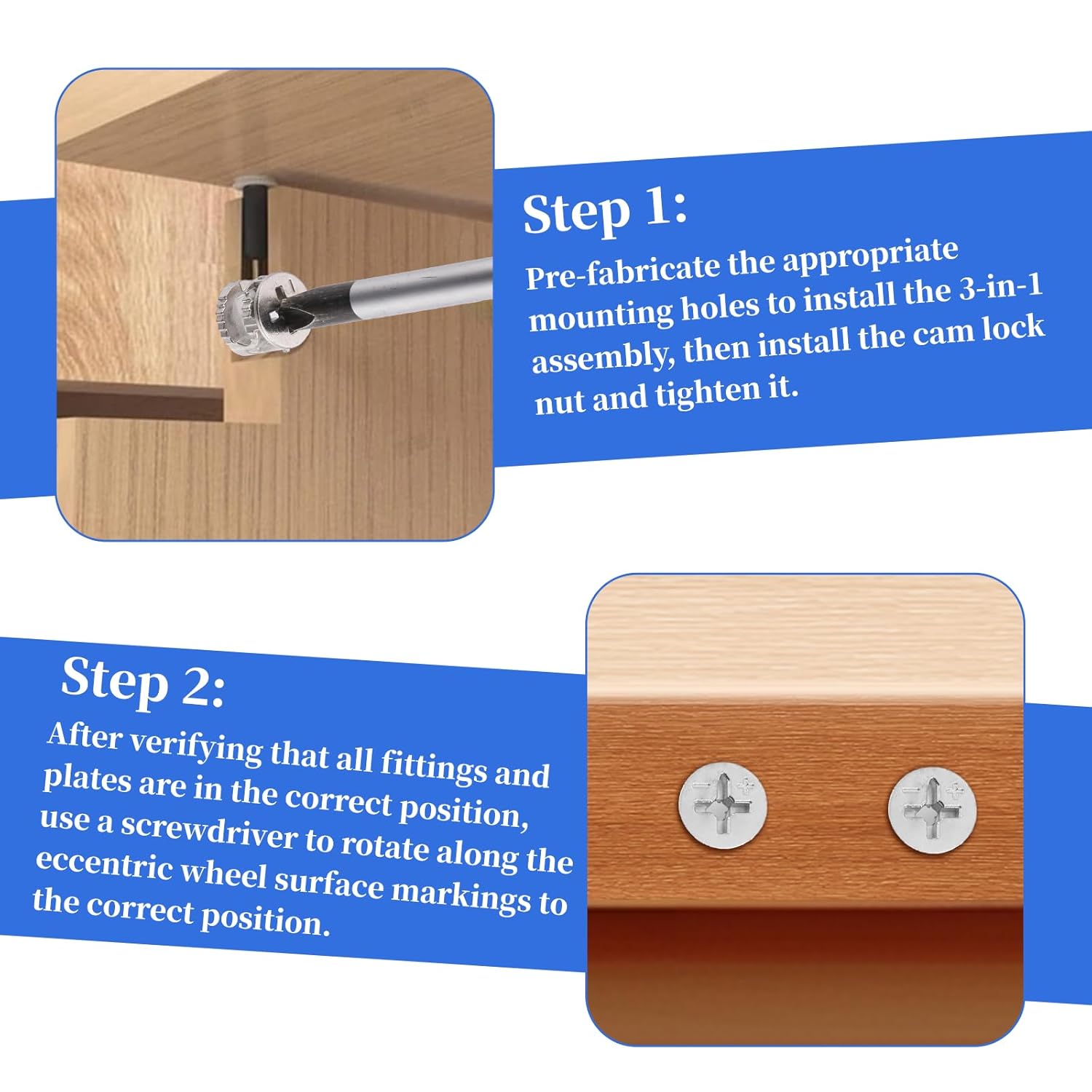 Step 1:
Pre-fabricate the appropriate mounting holes to install the 3-in-1 assembly, then install the cam lock nut and tighten it.

Step 2:
After verifying that all fittings and plates are in the correct position, use a screwdriver to rotate along the eccentric wheel surface markings to the correct position.