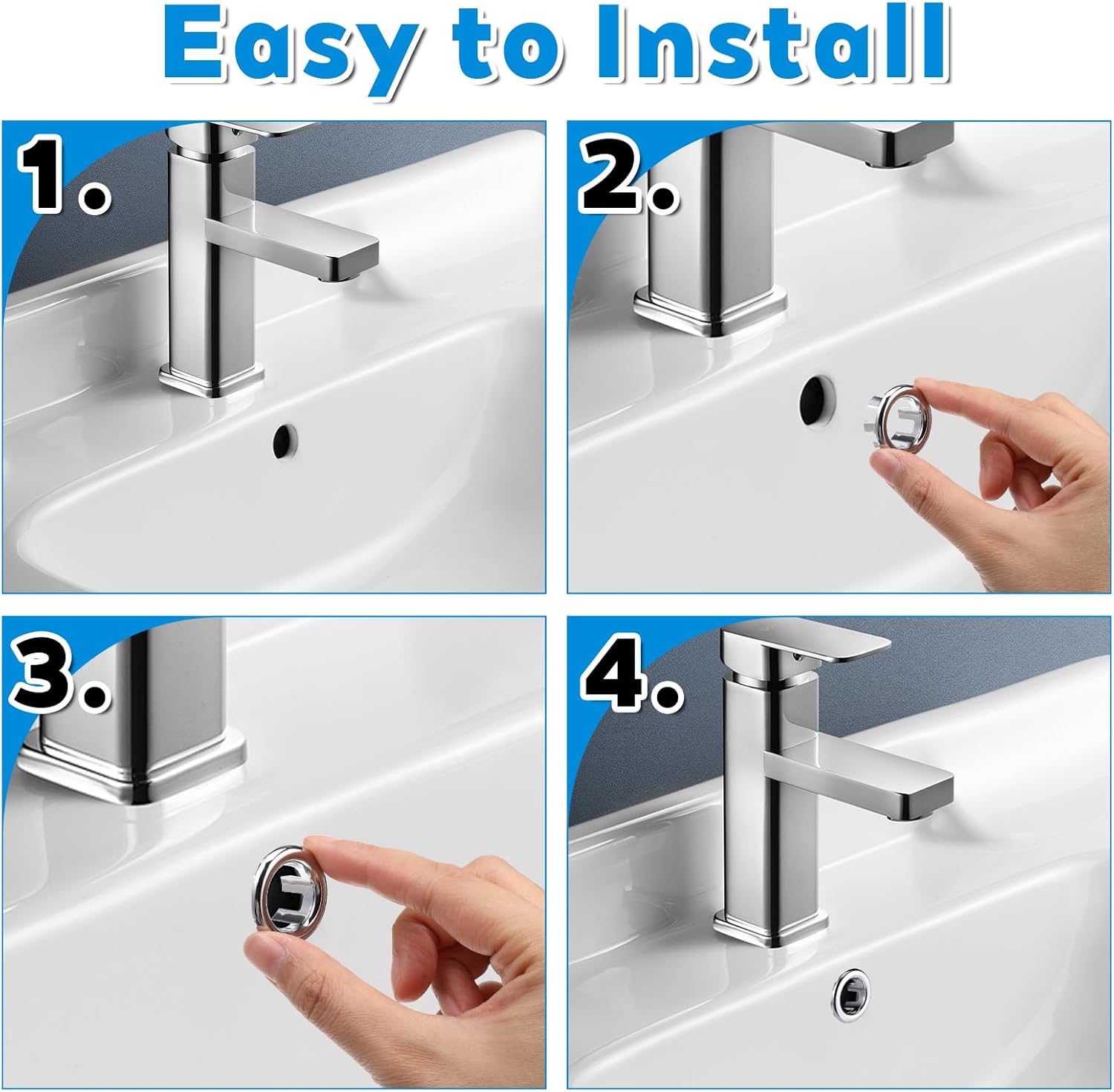 Easy to Install

1.

2.

3.

4.