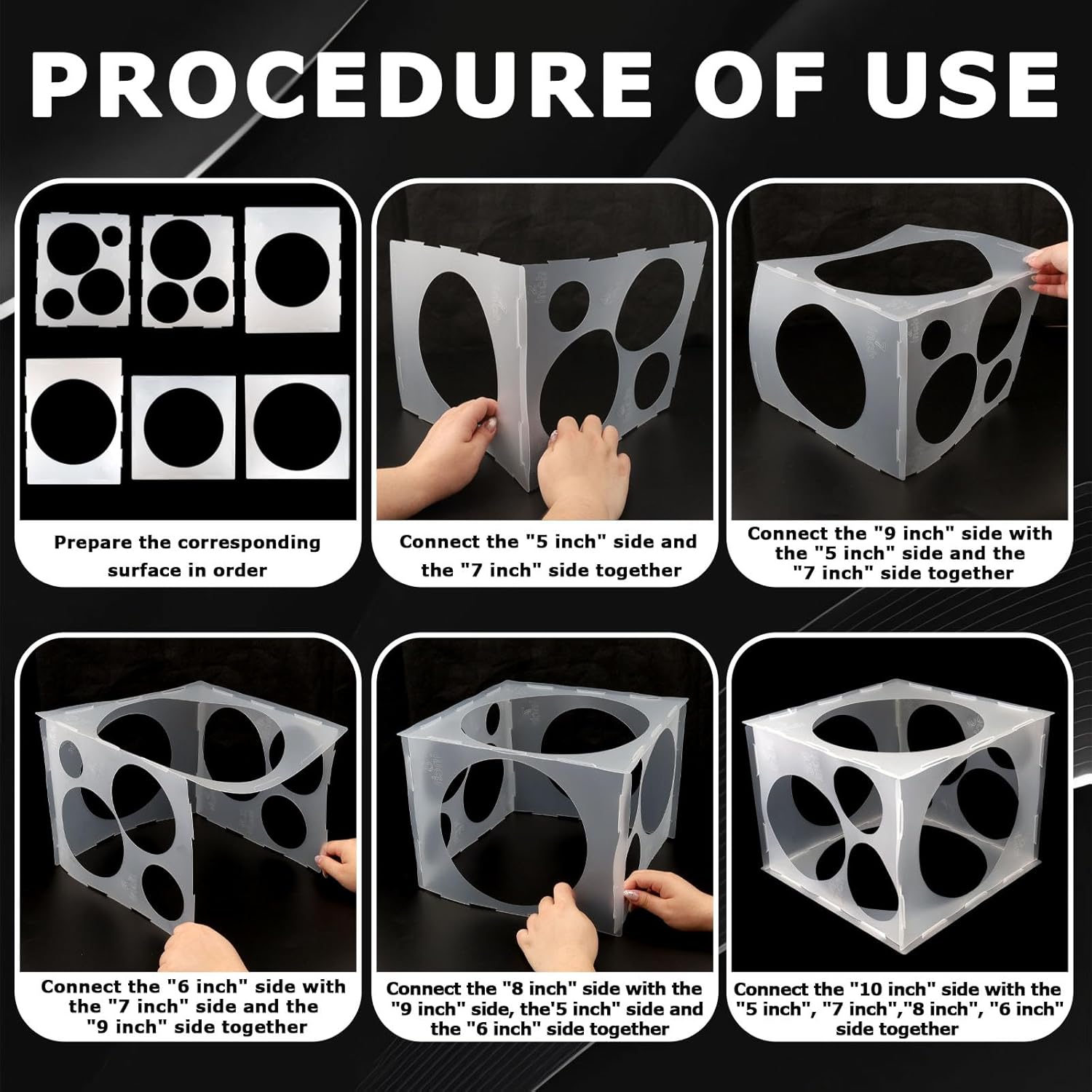 PROCEDURE OF USE

Prepare the corresponding surface in order

Connect the "5 inch" side and the "7 inch" side together

Connect the "9 inch" side with the "5 inch" side and the "7 inch" side together

Connect the "6 inch" side with the "7 inch" side and the "9 inch" side together

Connect the "8 inch" side with the "9 inch" side, the'5 inch" side and the "6 inch" side together

Connect the "10 inch" side with the "5 inch", "7 inch","8 inch", "6 inch" side together