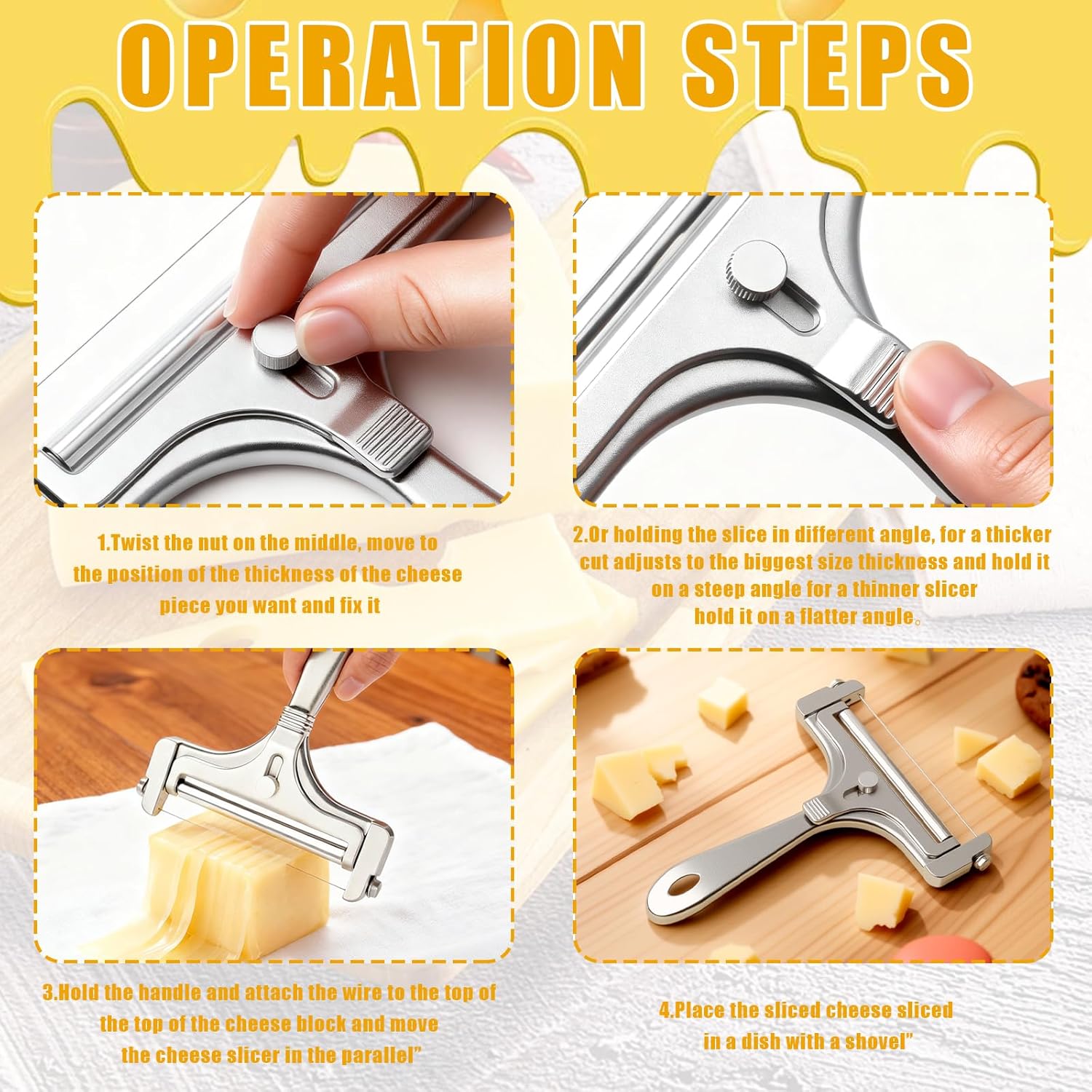 OPERATION STEPS

1.Twist the nut on the middle, move to the position of the thickness of the cheese piece you want and fix it

2.Or holding the slice in different angle, for a thicker cut adjusts to the biggest size thickness and hold it on a steep angle for a thinner slicer hold it on a flatter angle。

3.Hold the handle and attach the wire to the top of the top of the cheese block and move the cheese slicer in the parallel"

4.Place the sliced cheese sliced in a dish with a shovel"