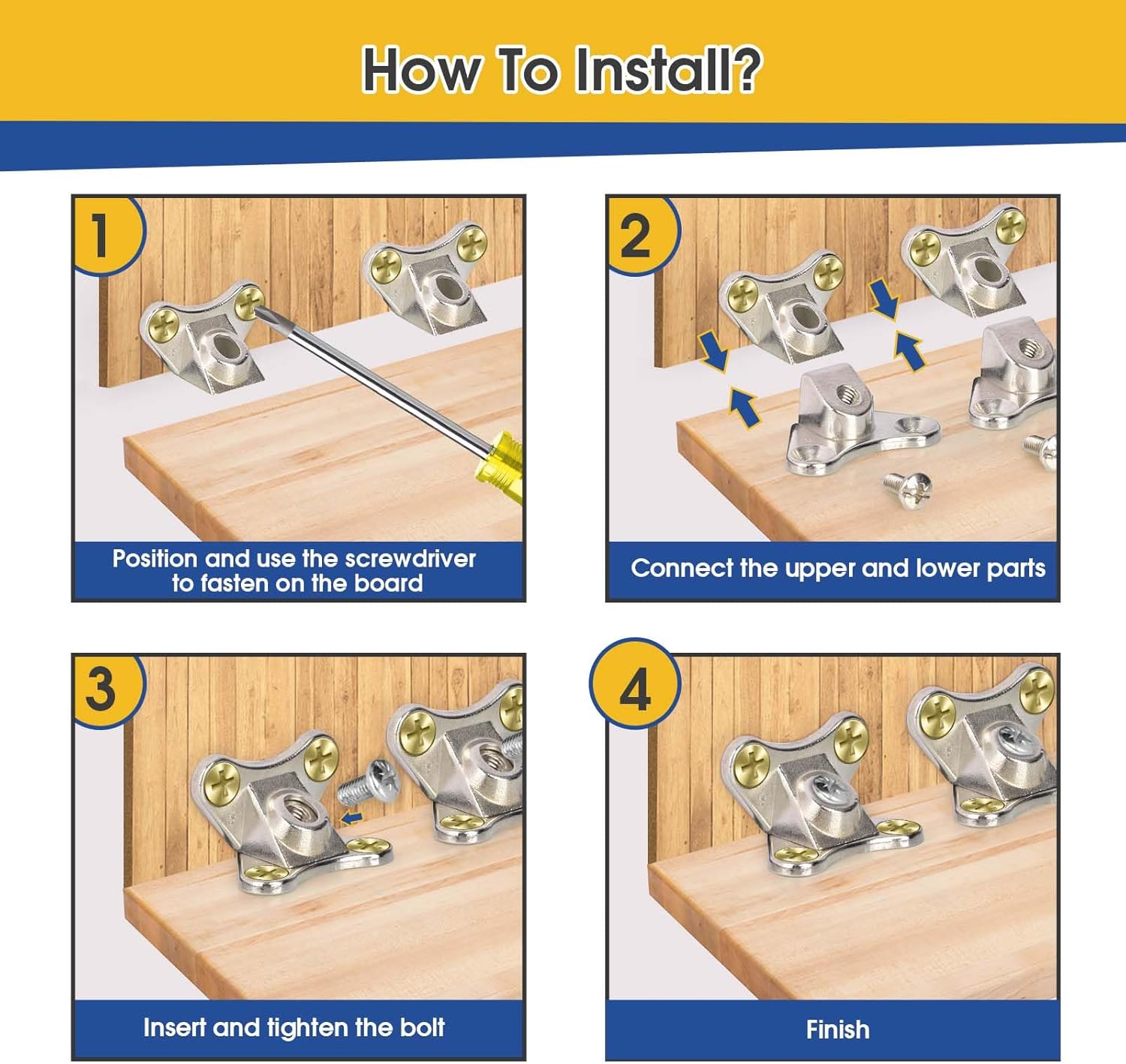 How To Install?

1

Position and use the screwdriver to fasten on the board

2

Connect the upper and lower parts

3

Insert and tighten the bolt

4

Finish