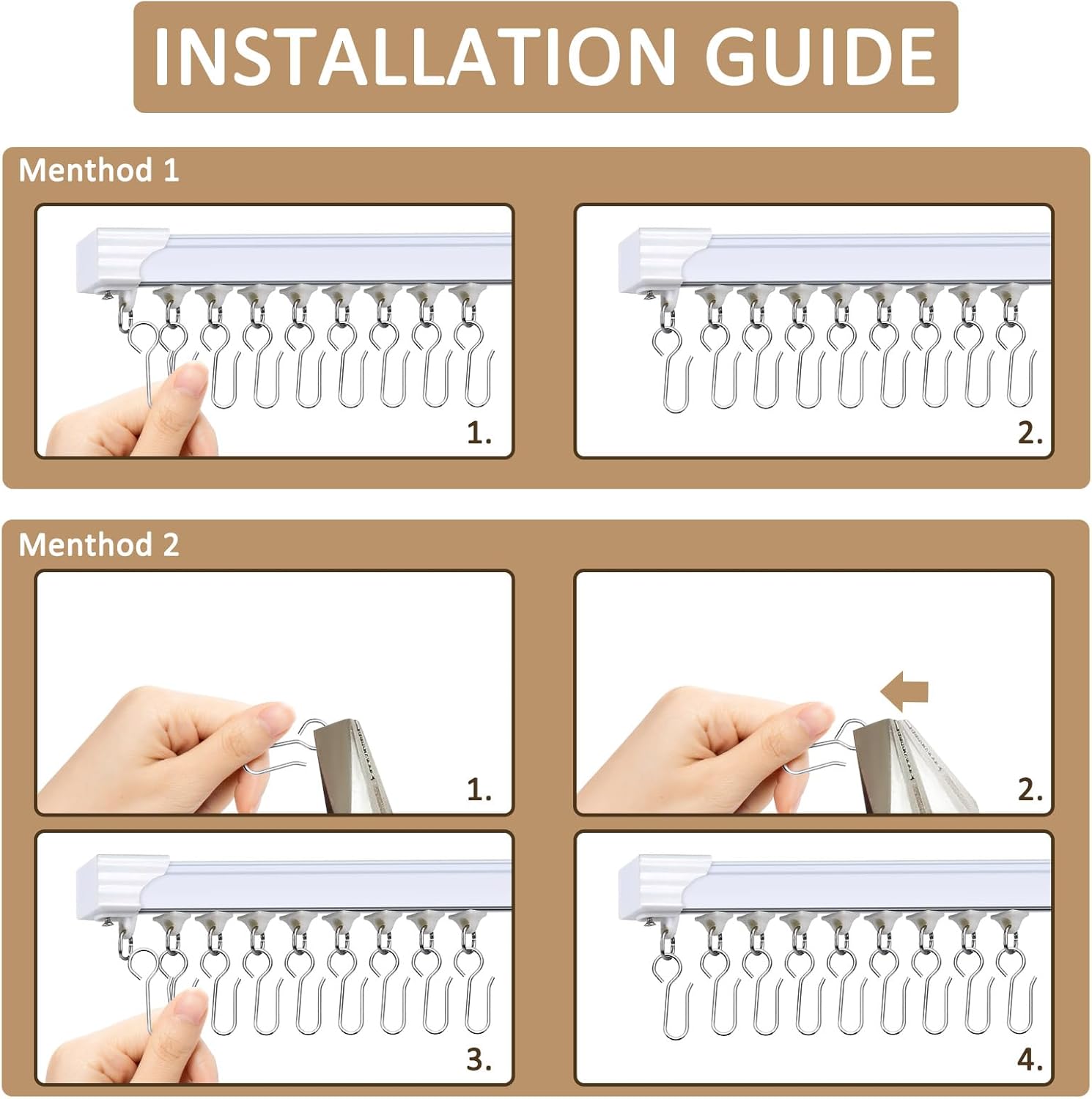 INSTALLATION GUIDE

Menthod 1

1.

2.

Menthod 2

1.

2.

3.

4.