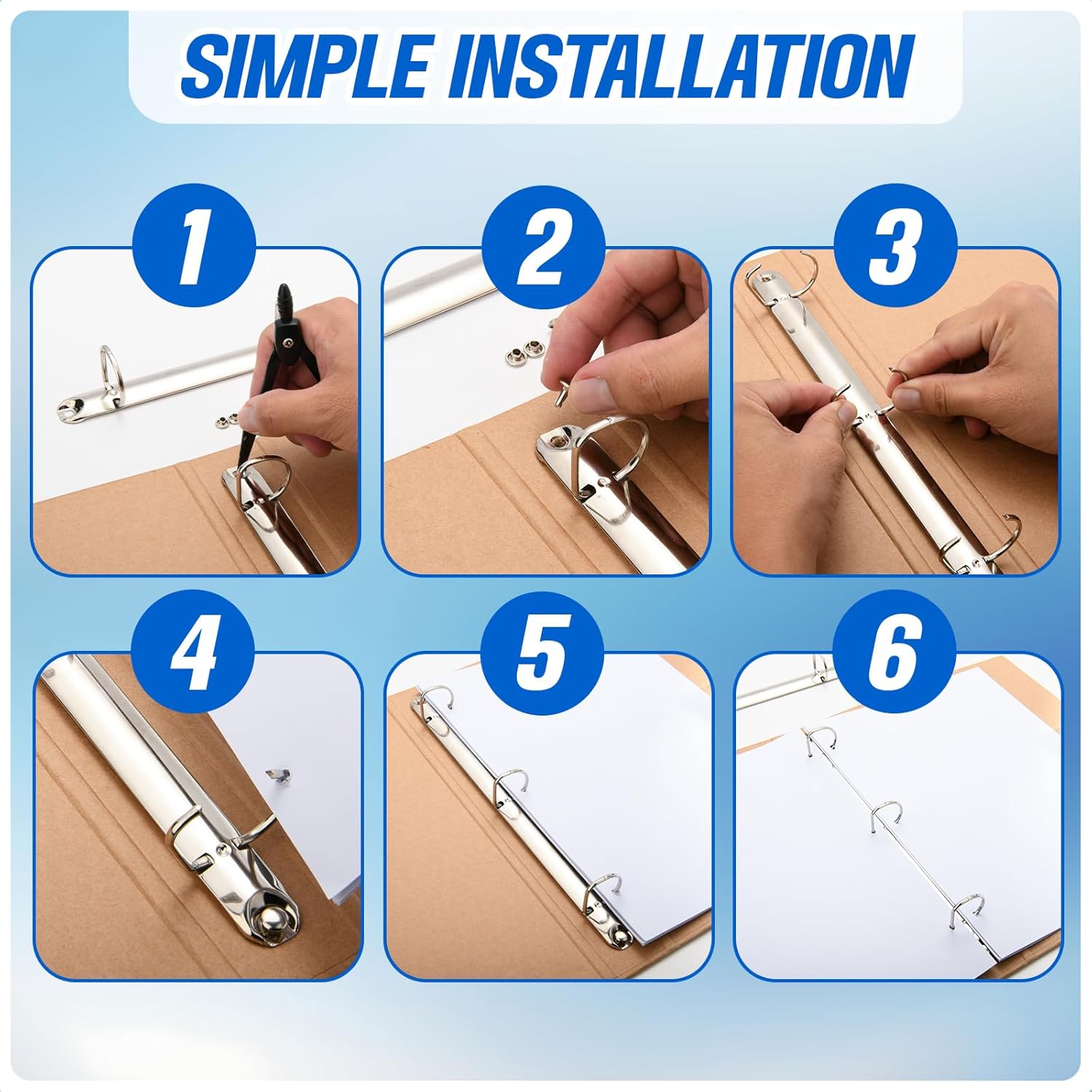 SIMPLE INSTALLATION

1

2

3

4

5

6