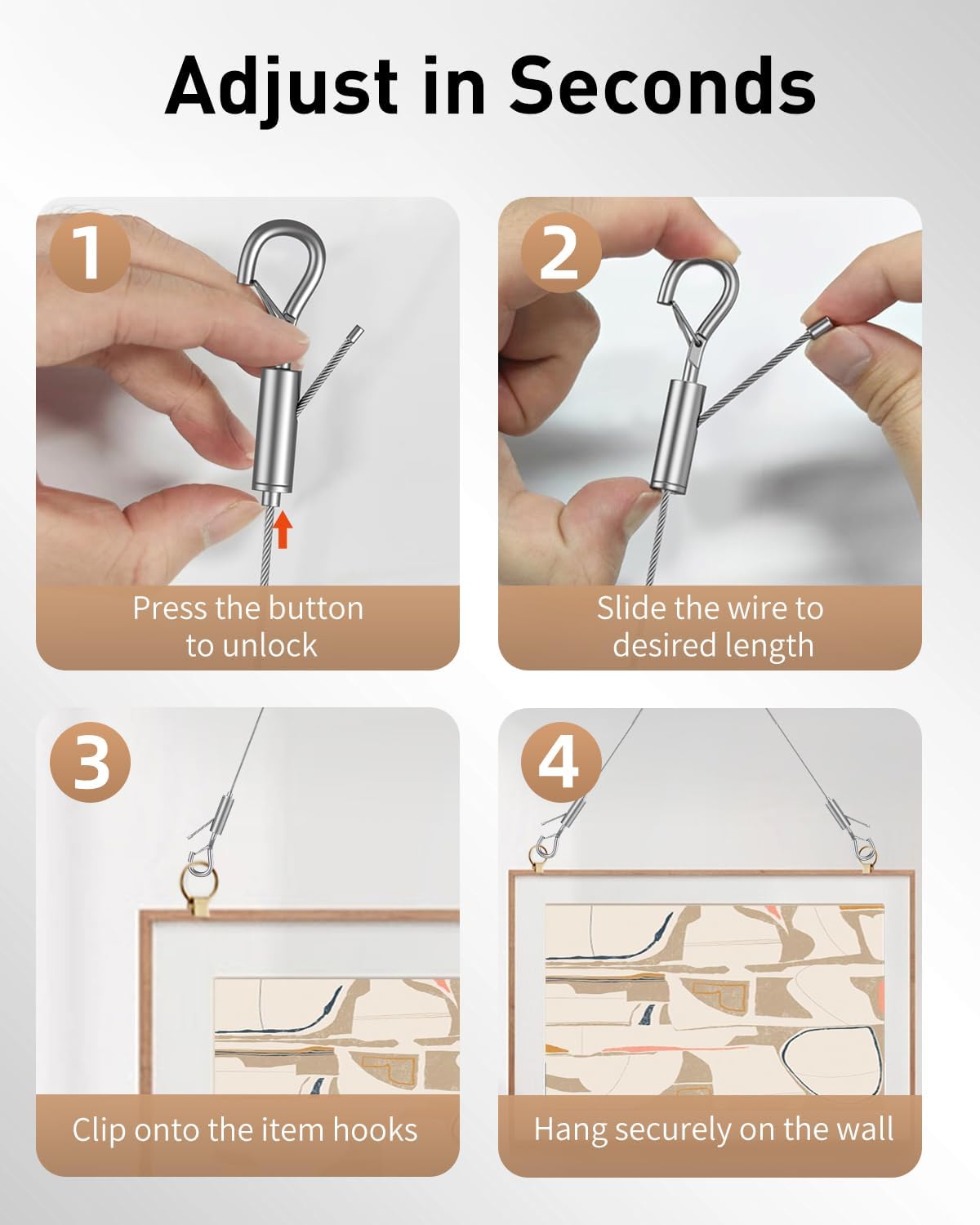 Adjust in Seconds

1

Press the button to unlock

2

Slide the wire to desired length

3

Clip onto the item hooks

4

Hang securely on the wall