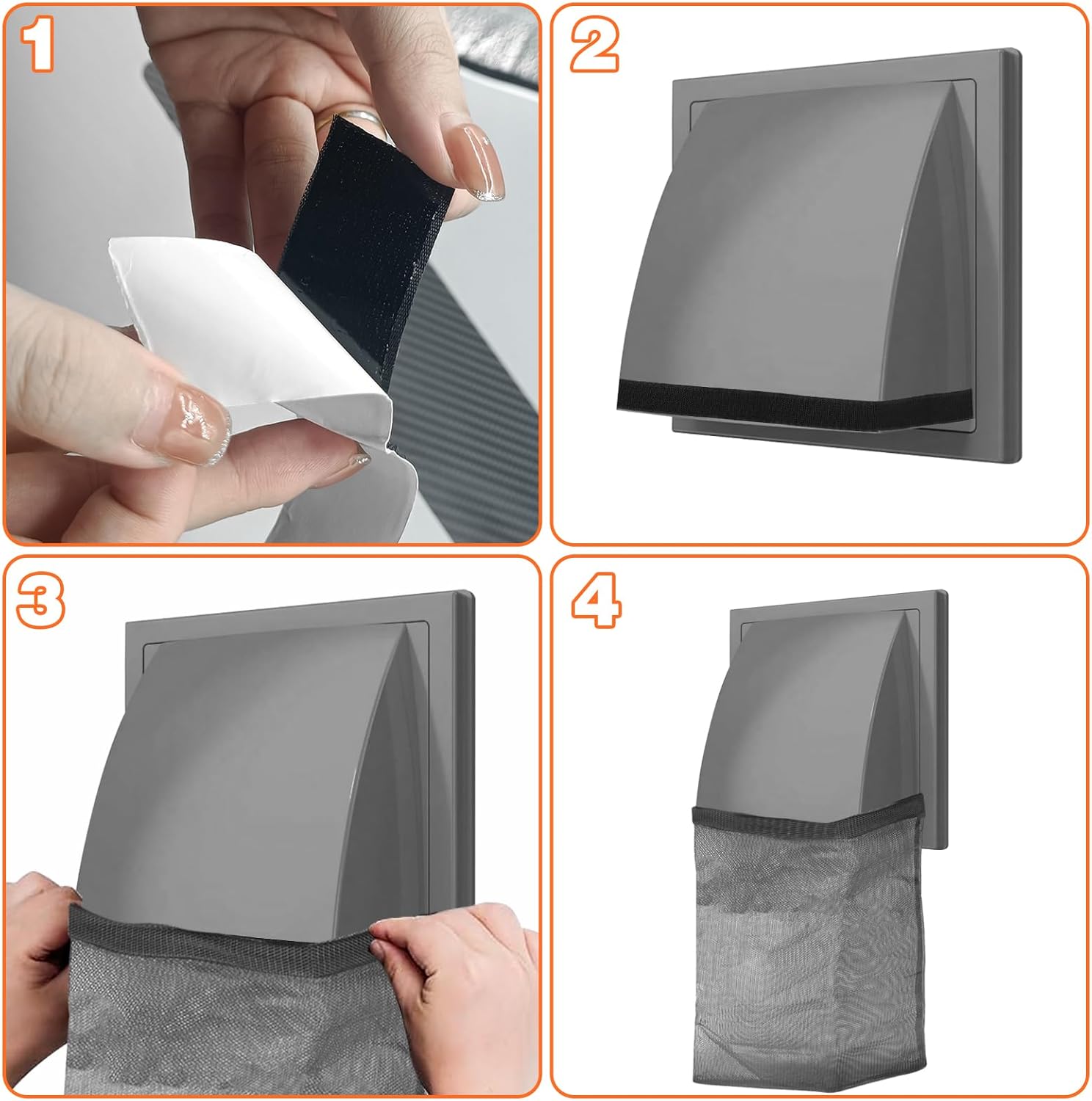 1

2

3

4