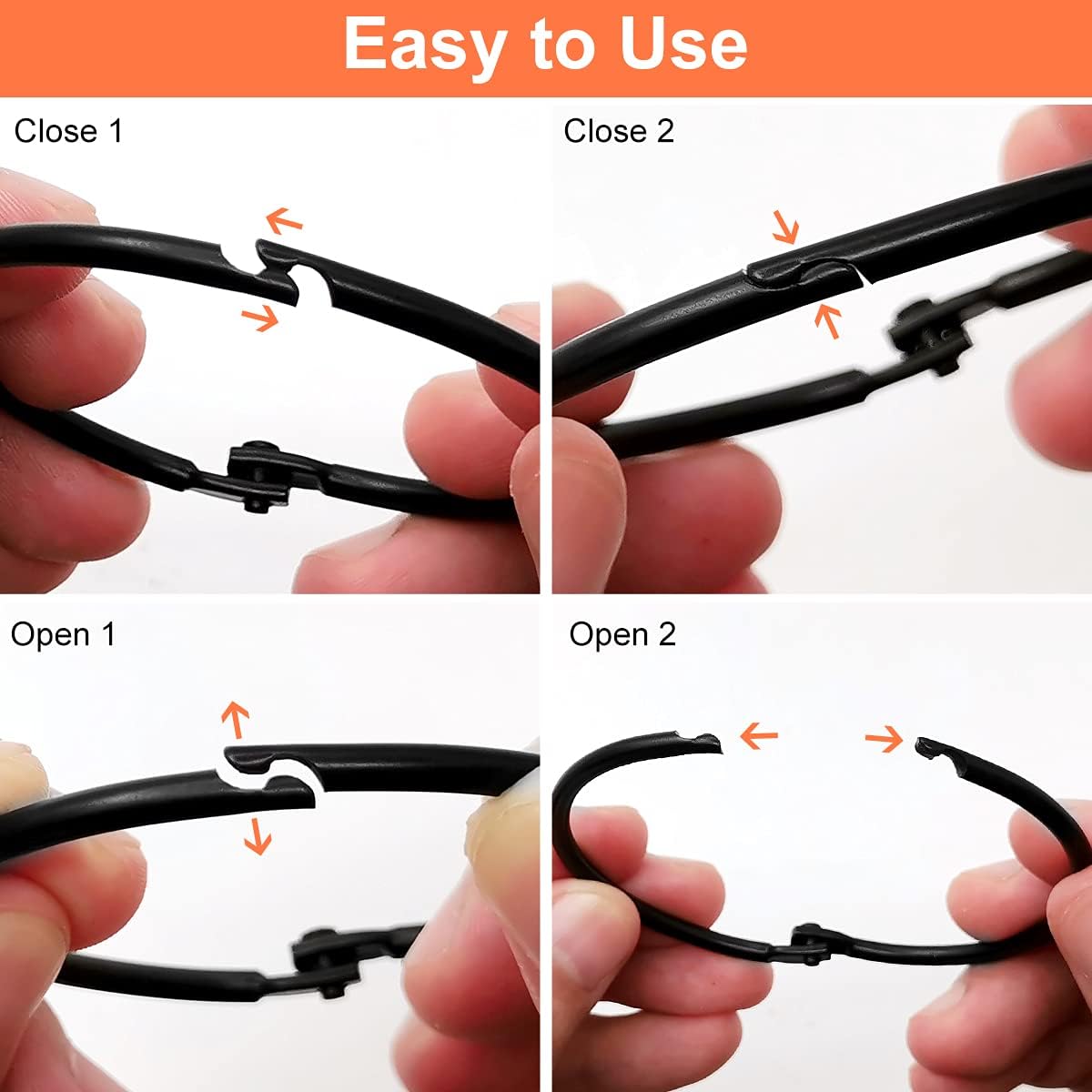 Easy to Use

Close 1

Close 2

Open 1

Open 2