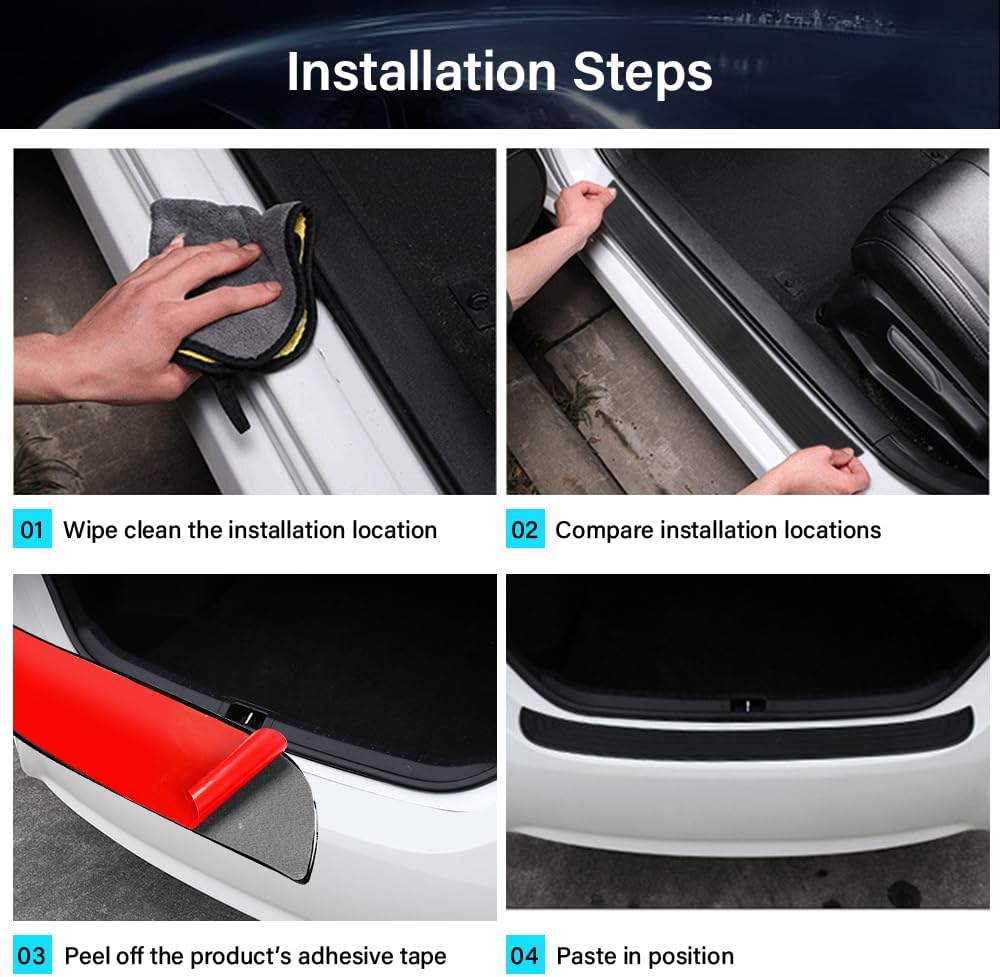 Installation Steps

01 Wipe clean the installation location

02 Compare installation locations

03 Peel off the product's adhesive tape

04 Paste in position