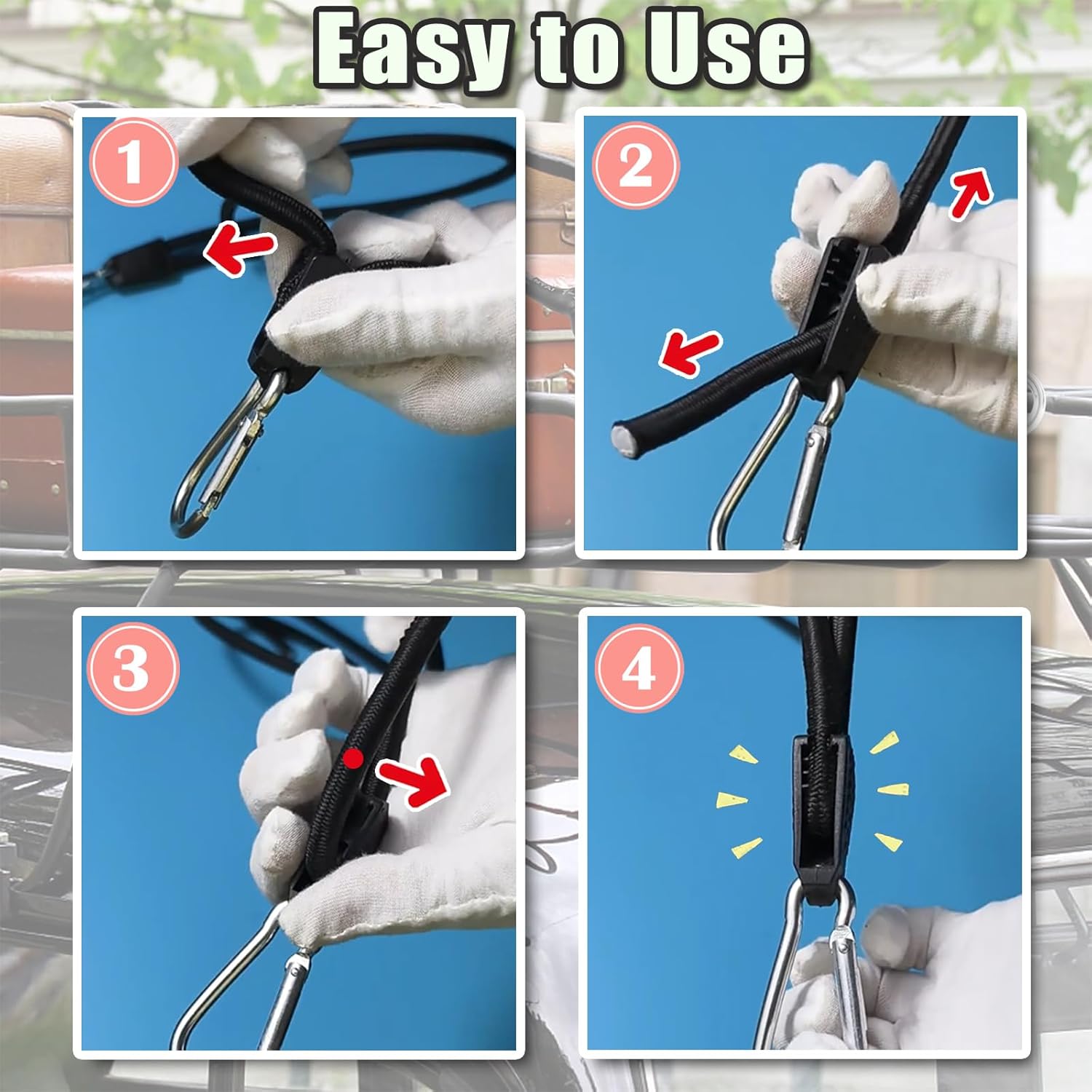 Easy to Use

1

2

3

4