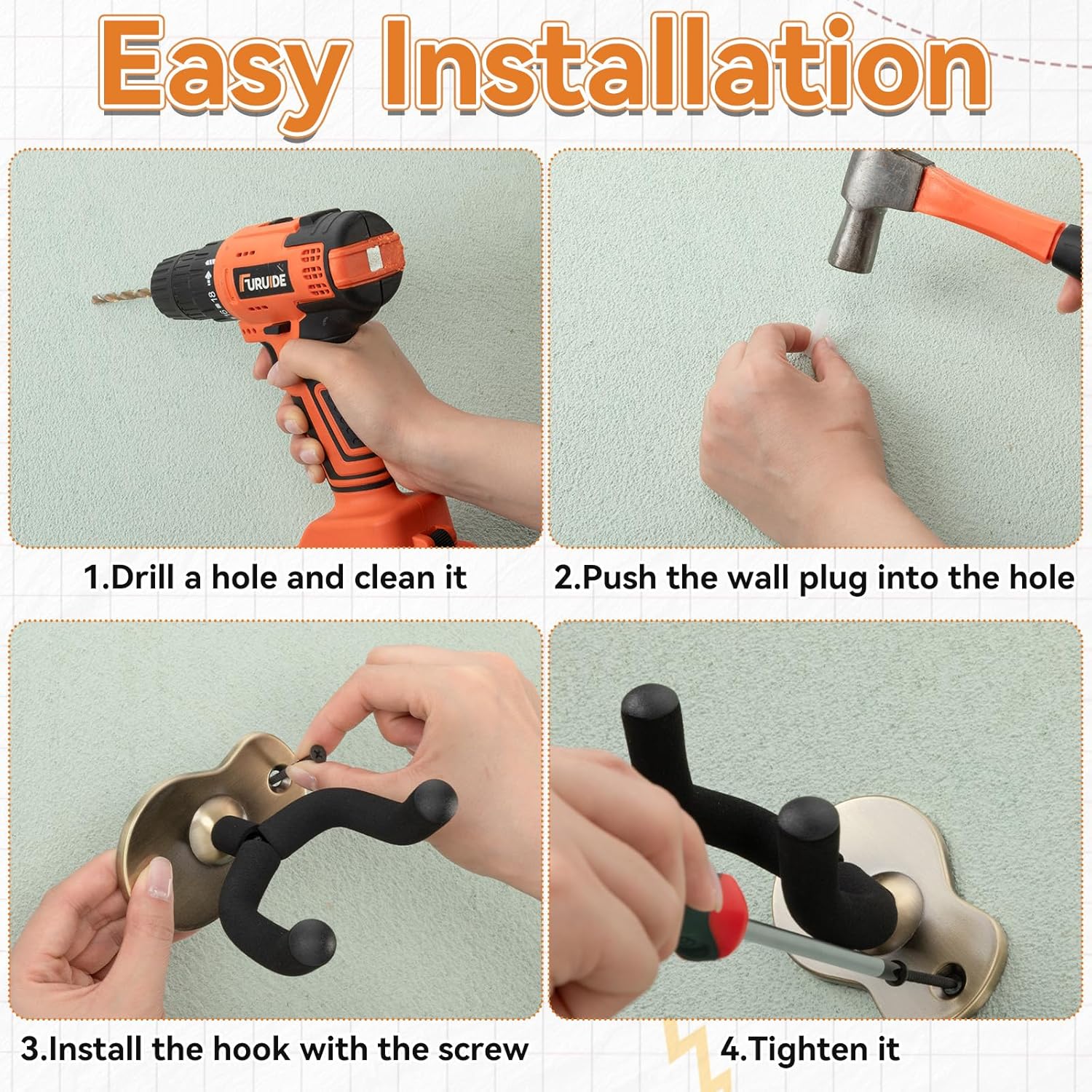 Easy Installation

FURUIDE

18

1.Drill a hole and clean it

2.Push the wall plug into the hole

3.Install the hook with the screw

4.Tighten it