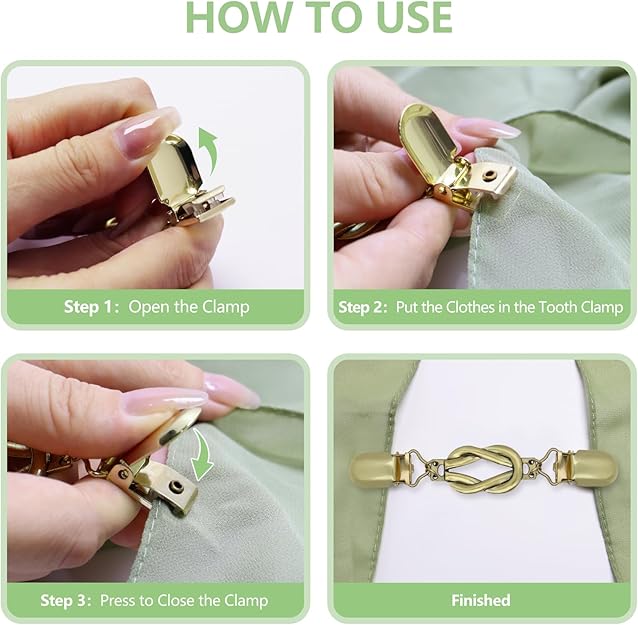 HOW TO USE

Step 1: Open the Clamp

Step 2: Put the Clothes in the Tooth Clamp

Step 3: Press to Close the Clamp

Finished