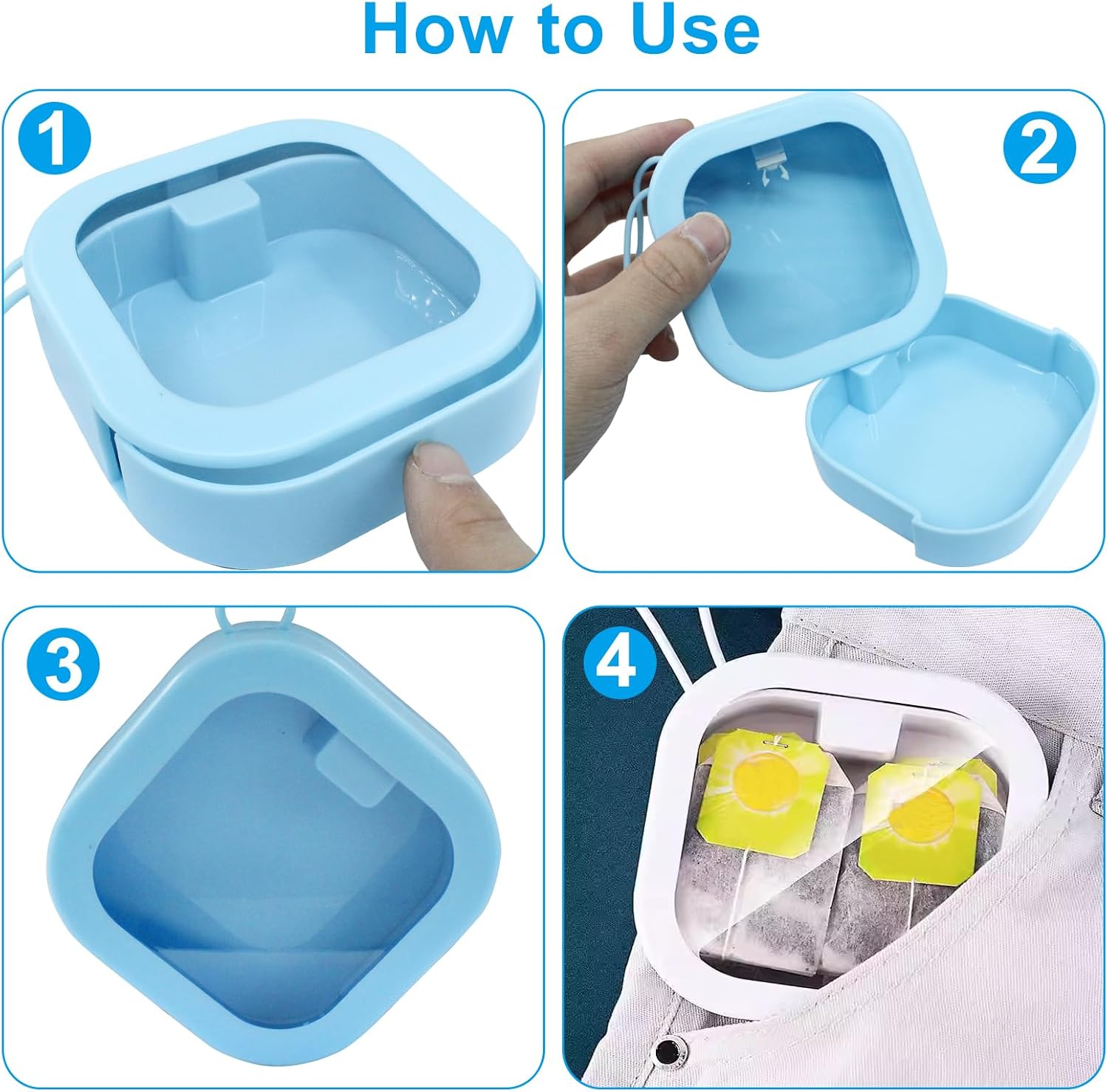 How to Use

1

2

3

4