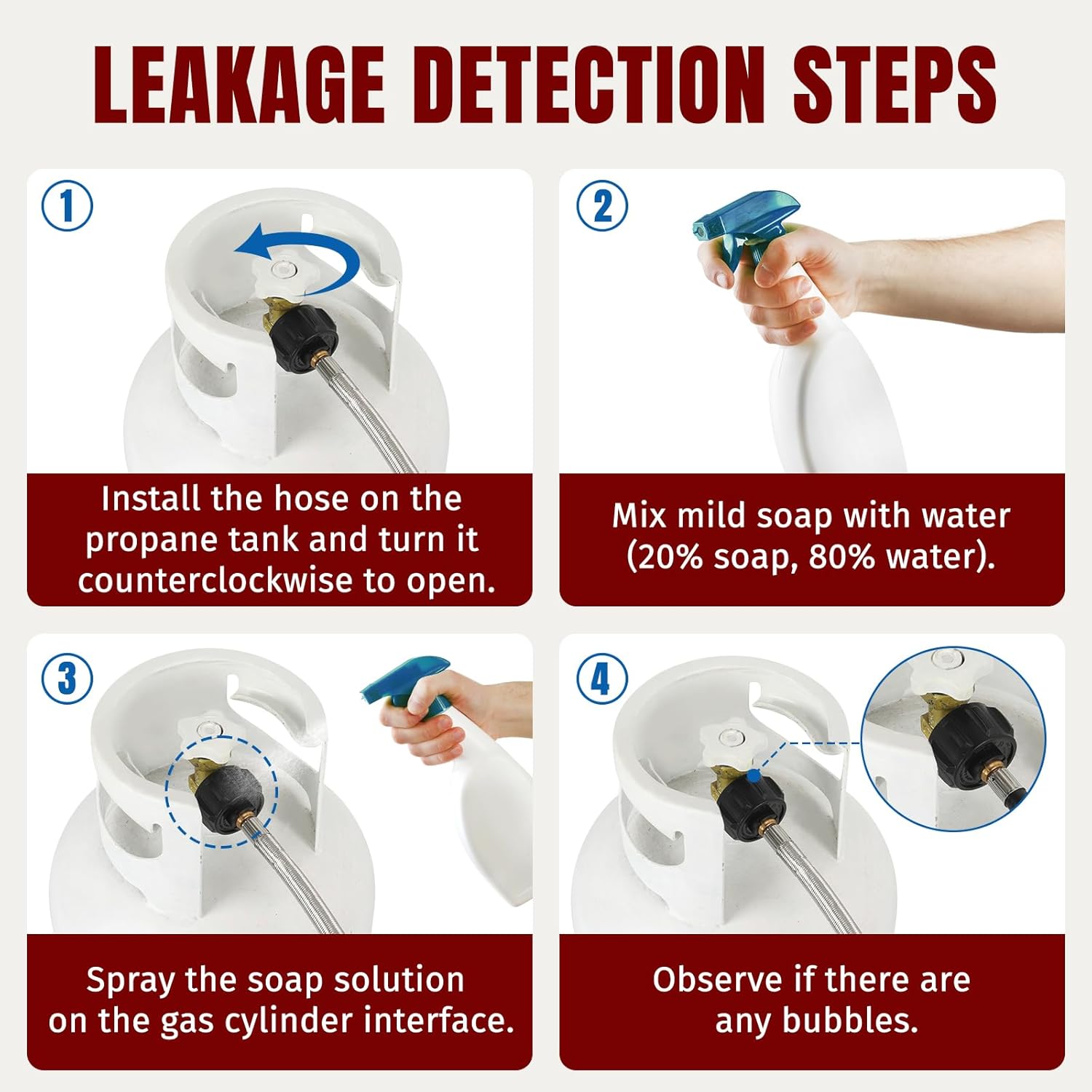 LEAKAGE DETECTION STEPS

1

Install the hose on the propane tank and turn it counterclockwise to open.

2

Mix mild soap with water (20% soap, 80% water).

3

Spray the soap solution on the gas cylinder interface.

4

Observe if there are any bubbles.